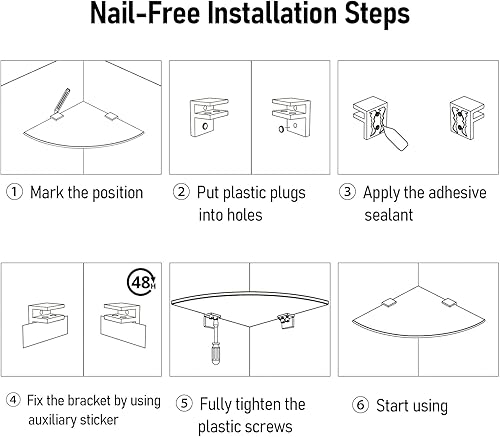 Nail-Free Installation Steps

① Mark the position

② Put plastic plugs into holes

③ Apply the adhesive sealant

48H

④ Fix the bracket by using auxiliary sticker

⑤ Fully tighten the plastic screws

⑥ Start using