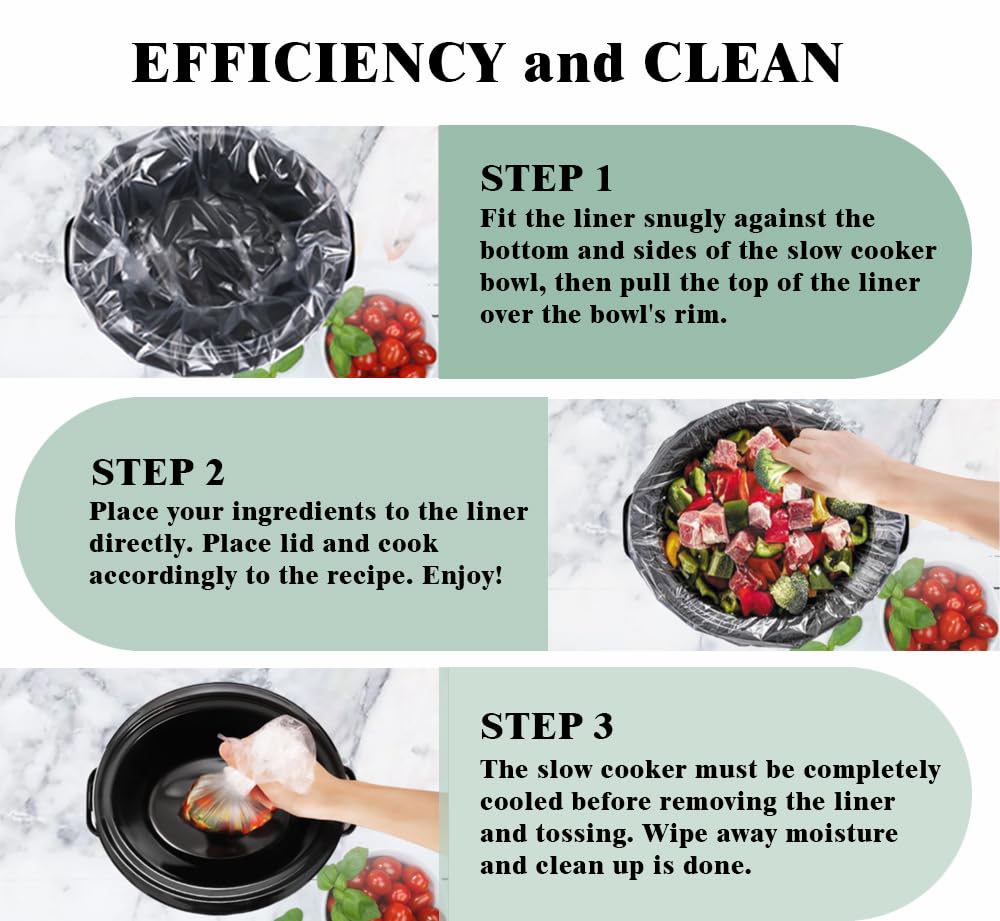 EFFICIENCY and CLEAN

STEP 1
Fit the liner snugly against the bottom and sides of the slow cooker bowl, then pull the top of the liner over the bowl's rim.

STEP 2
Place your ingredients to the liner directly. Place lid and cook accordingly to the recipe. Enjoy!

STEP 3
The slow cooker must be completely cooled before removing the liner and tossing. Wipe away moisture and clean up is done.