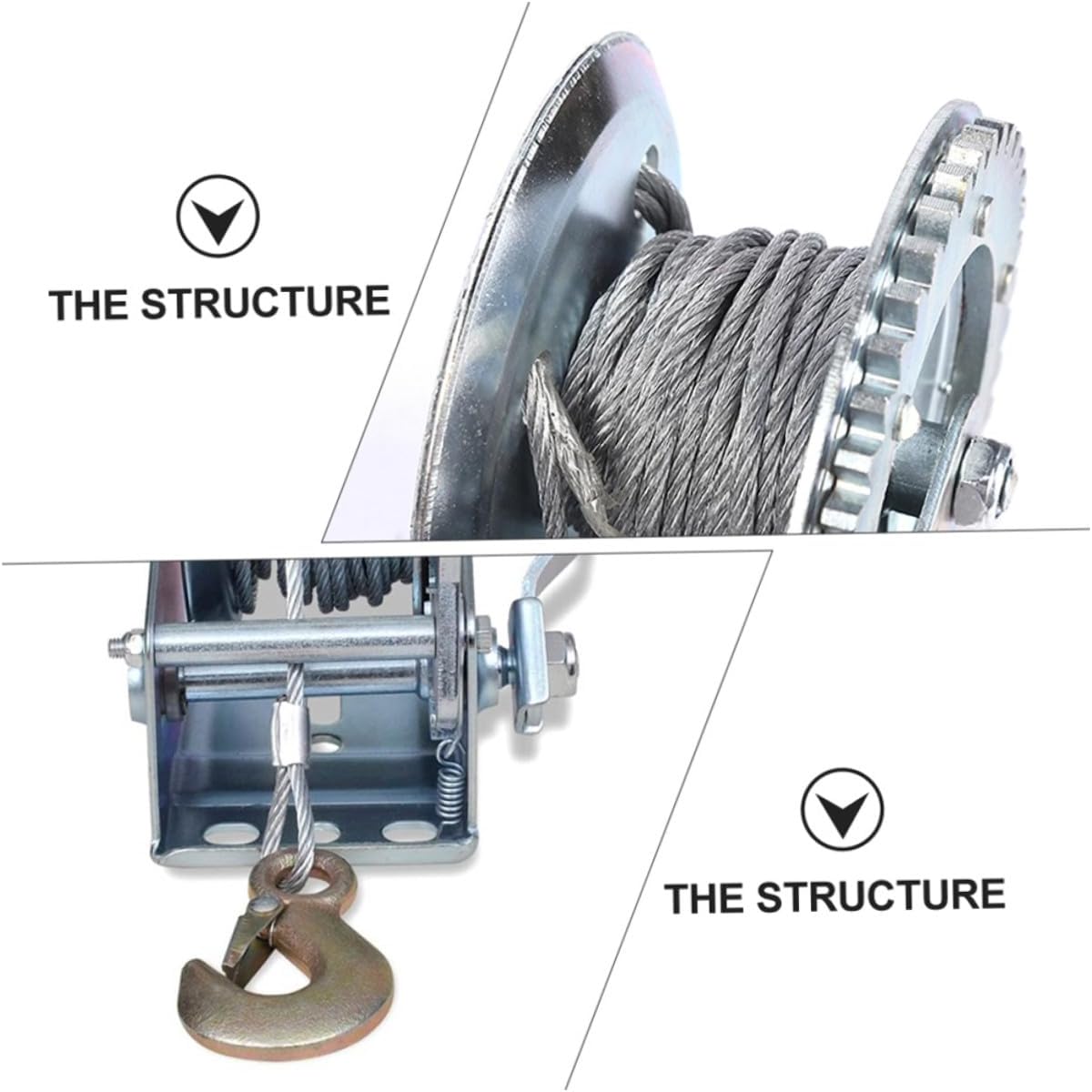 THE STRUCTURE

THE STRUCTURE