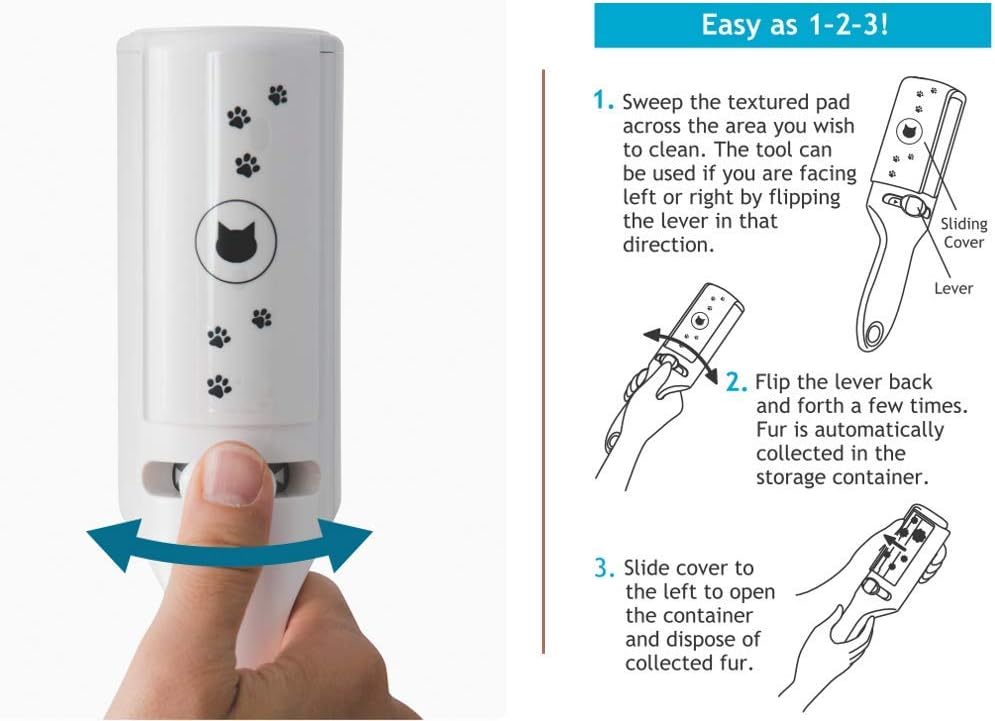 Easy as 1-2-3!

1. Sweep the textured pad across the area you wish to clean. The tool can be used if you are facing left or right by flipping the lever in that direction.

Sliding Cover

Lever

2. Flip the lever back and forth a few times. Fur is automatically collected in the storage container.

3. Slide cover to the left to open the container and dispose of collected fur.