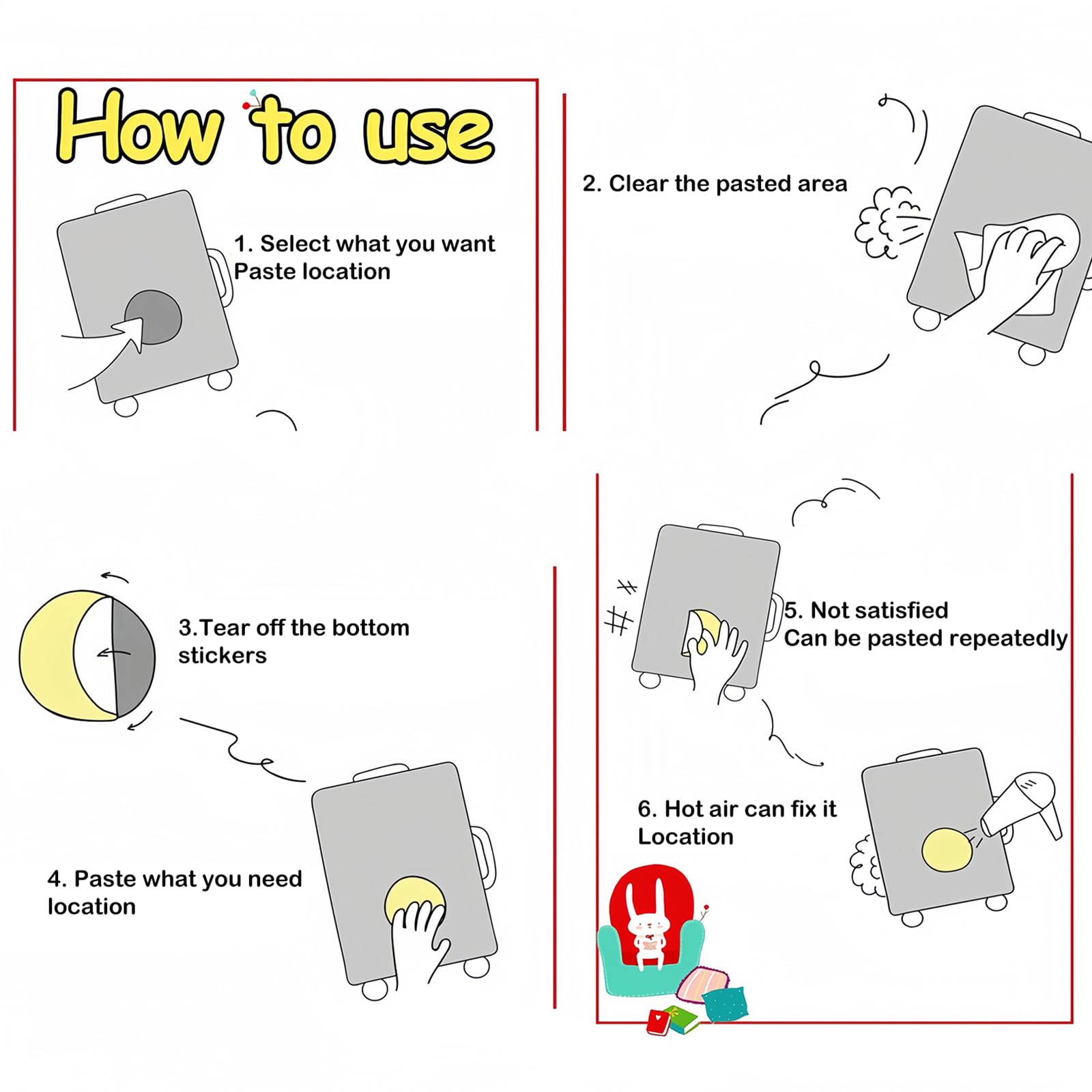 How to use

1. Select what you want Paste location

2. Clear the pasted area

3.Tear off the bottom stickers

4. Paste what you need location

5. Not satisfied Can be pasted repeatedly

6. Hot air can fix it Location