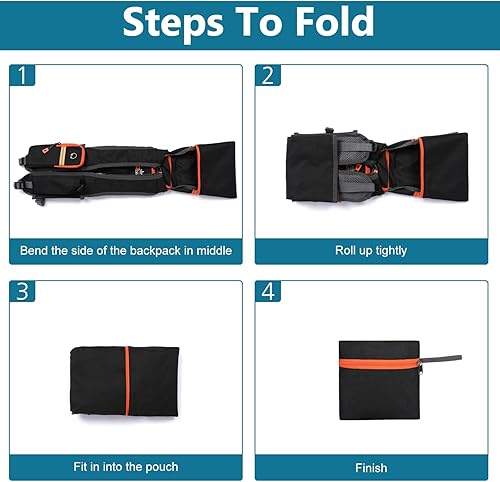 Steps To Fold

1

Bend the side of the backpack in middle

2

Roll up tightly

3

Fit in into the pouch

4

Finish