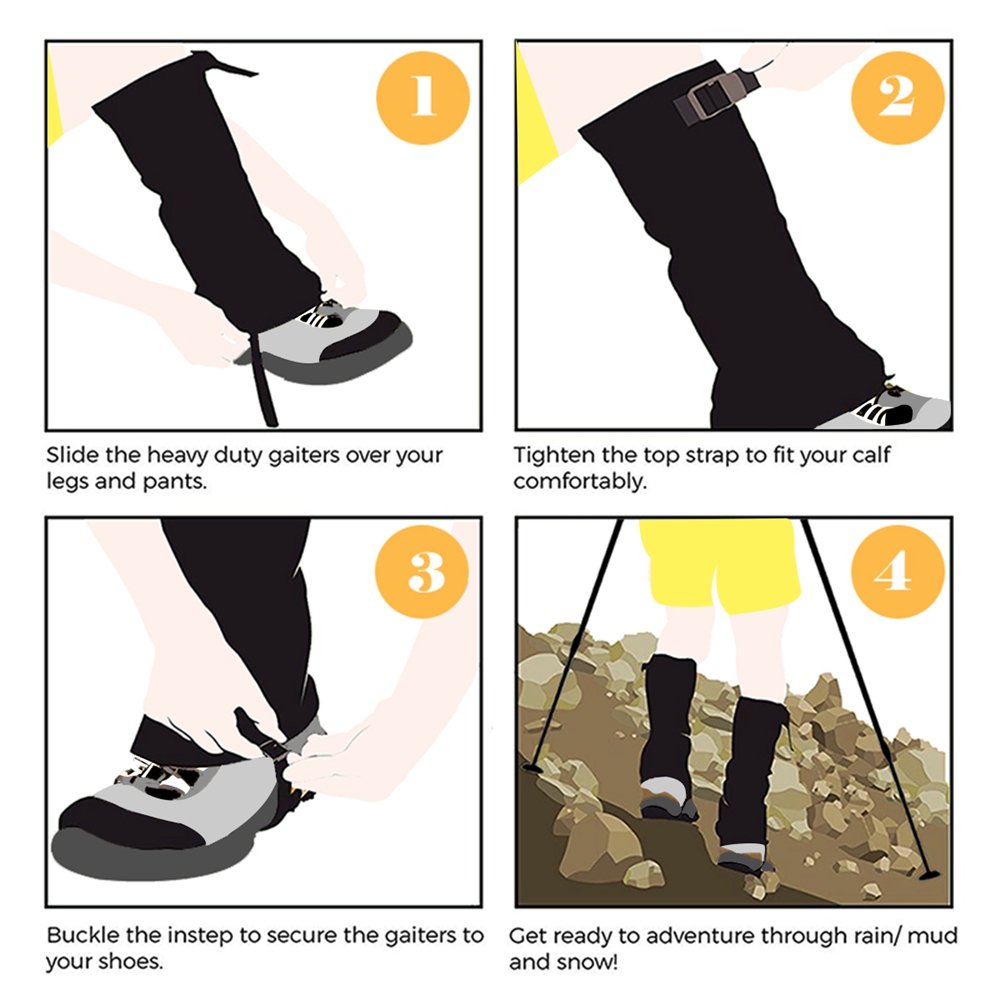 1

Slide the heavy duty gaiters over your legs and pants.

2

Tighten the top strap to fit your calf comfortably.

3

Buckle the instep to secure the gaiters to your shoes.

4

Get ready to adventure through rain/ mud and snow!