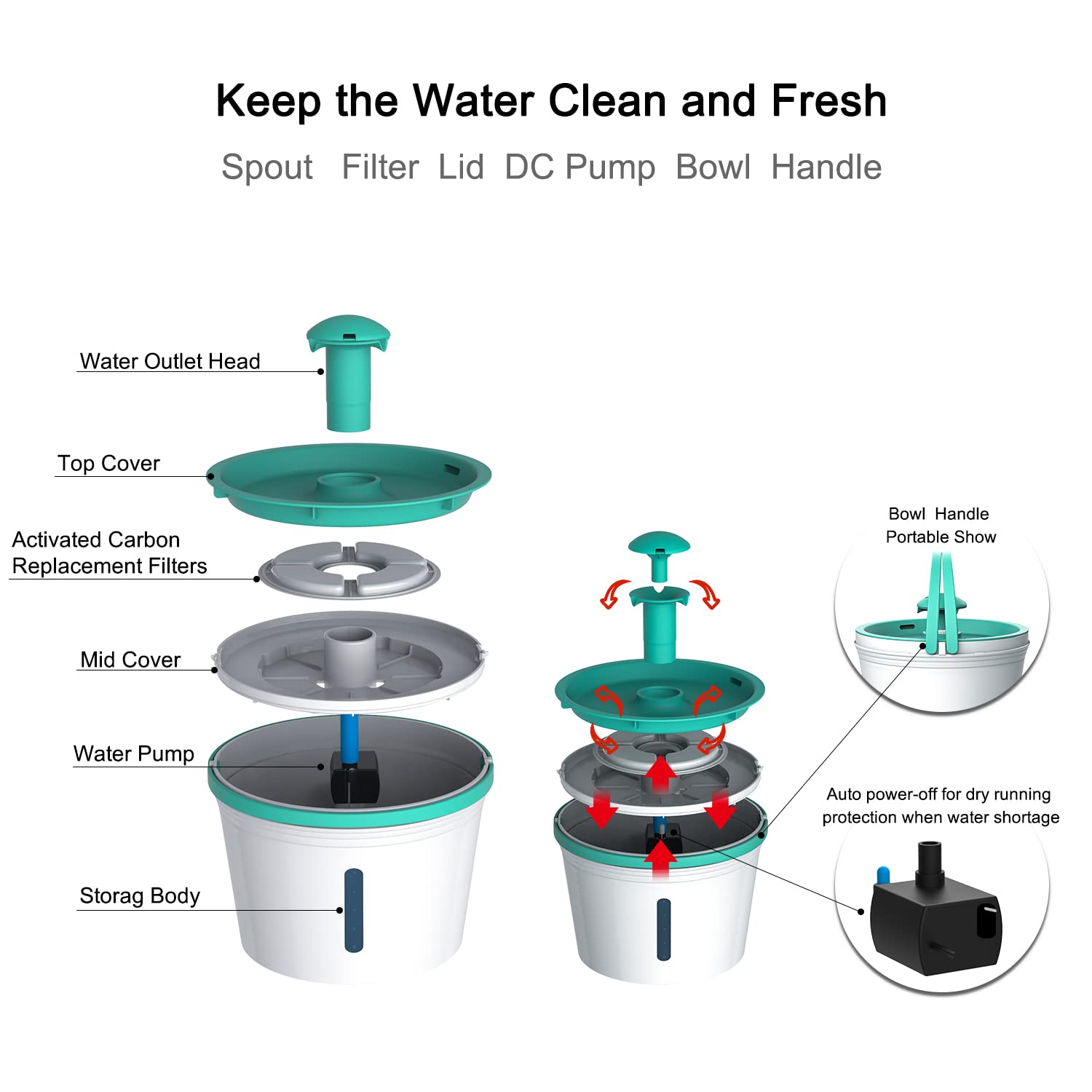 Keep the Water Clean and Fresh

Spout Filter Lid DC Pump Bowl Handle

Water Outlet Head

Top Cover

Activated Carbon Replacement Filters

Mid Cover

Water Pump

Storag Body

Bowl Handle Portable Show

Auto power-off for dry running protection when water shortage