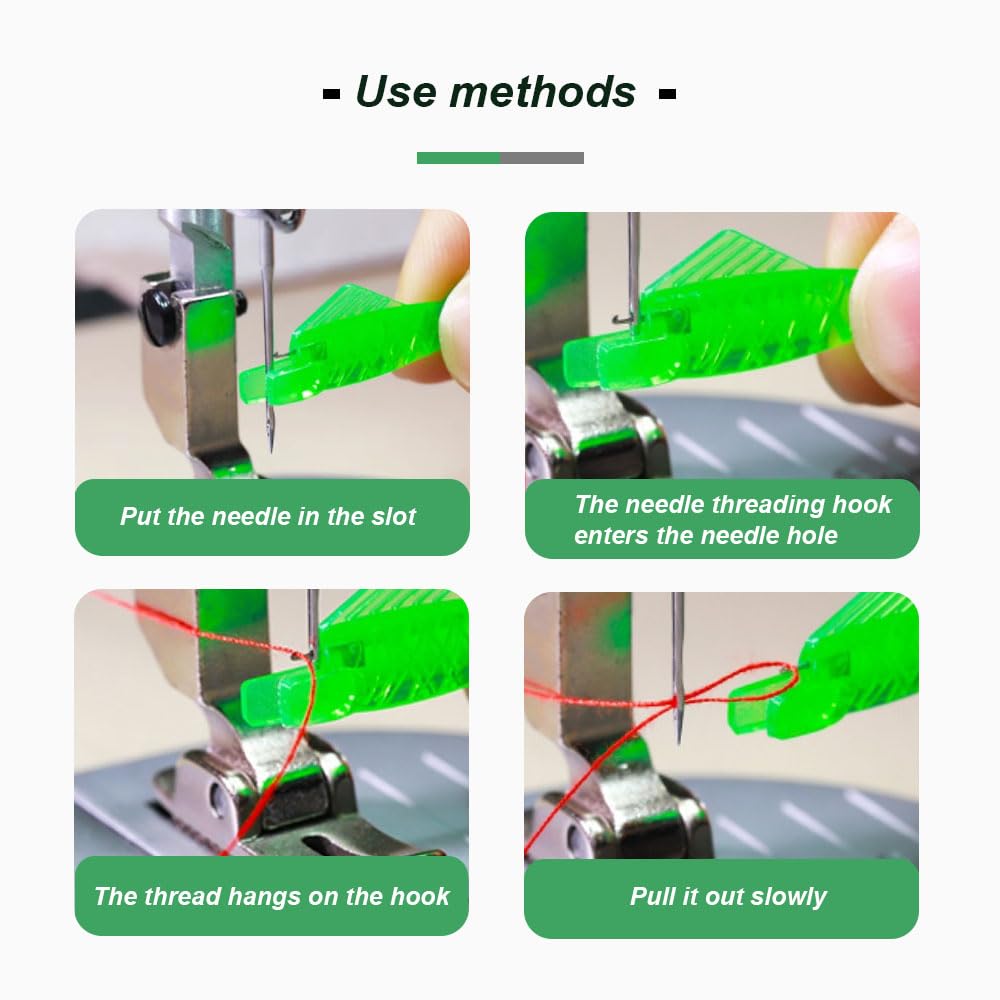 - Use methods -

Put the needle in the slot

The needle threading hook enters the needle hole

The thread hangs on the hook

Pull it out slowly