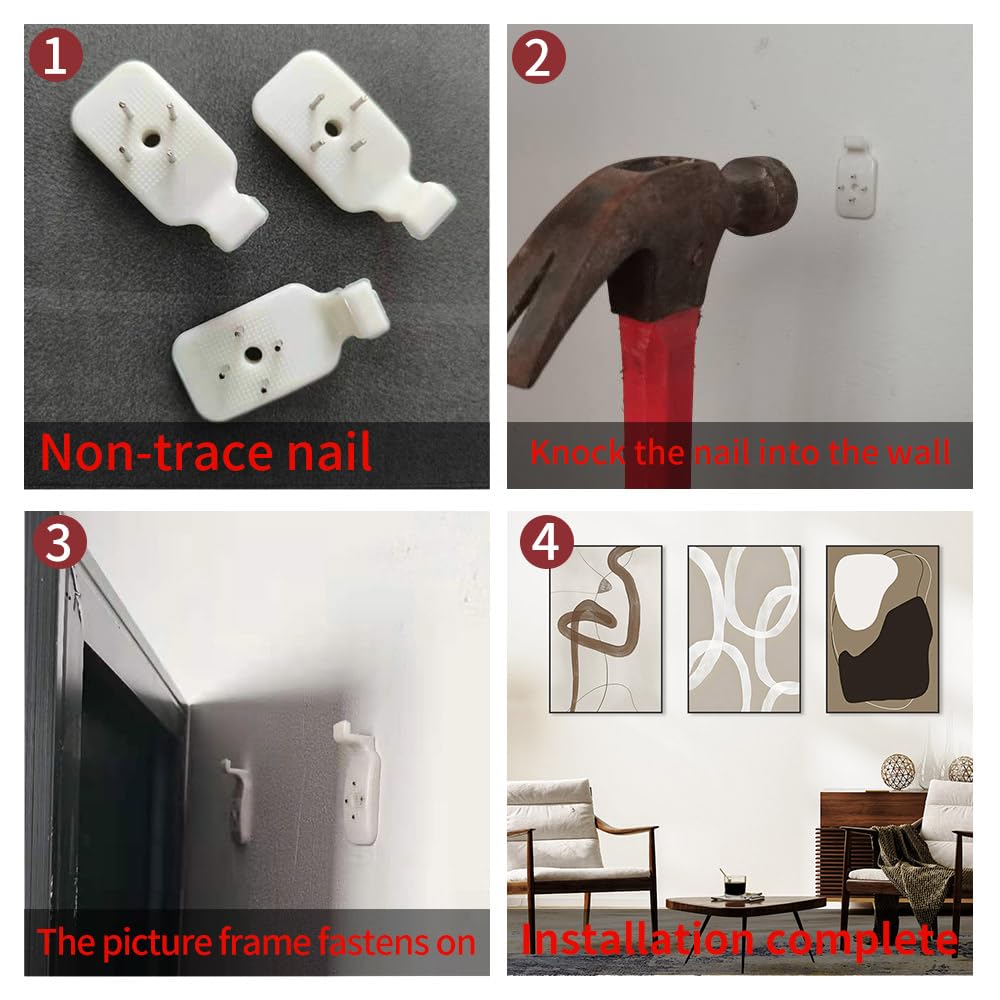 1
Non-trace nail

2
Knock the nail into the wall

3
The picture frame fastens on

4
Installation complete