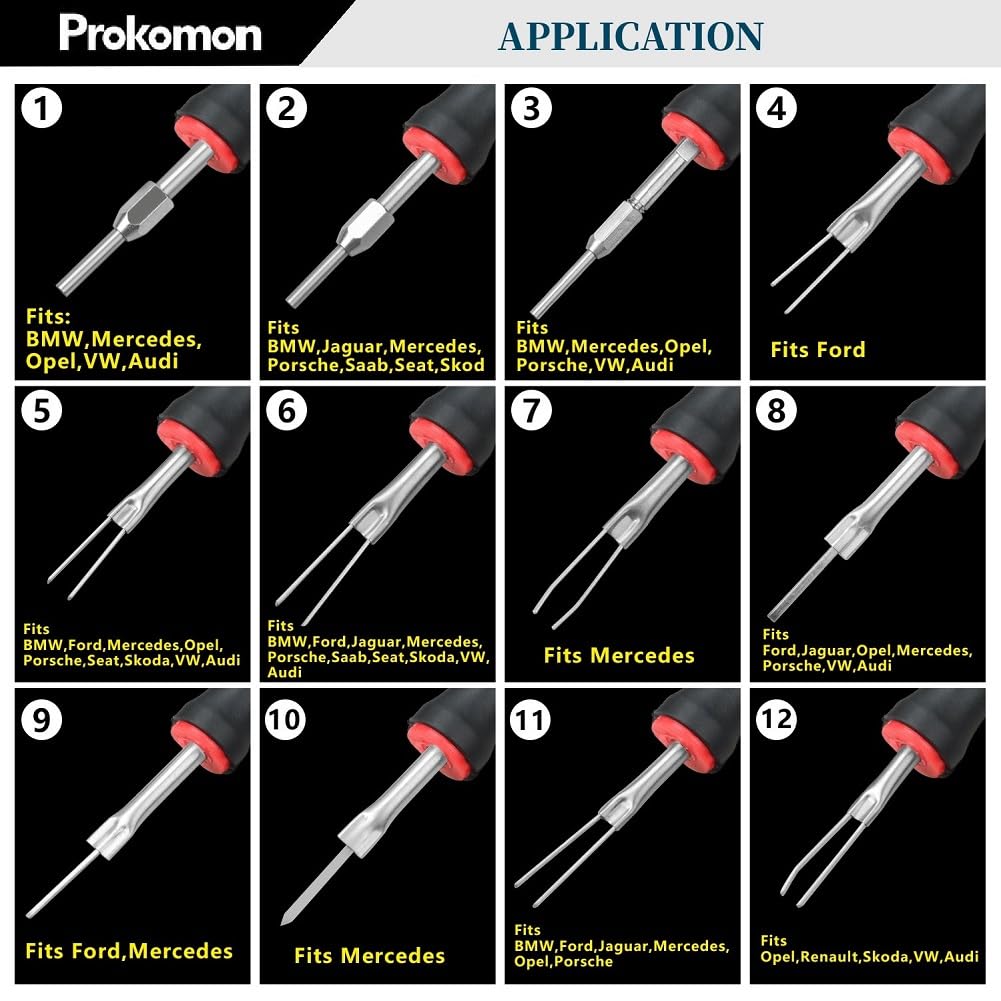 Prokomon

APPLICATION

1
Fits:
BMW,Mercedes,
Opel,VW,Audi

2
Fits
BMW,Jaguar,Mercedes,
Porsche,Saab,Seat,Skod

3
Fits
BMW,Mercedes,Opel,
Porsche,VW,Audi

4
Fits Ford

5
Fits
BMW,Ford,Mercedes,Opel,
Porsche,Seat,Skoda,VW,Audi

6
Fits
BMW,Ford,Jaguar,Mercedes,
Porsche,Saab,Seat,Skoda,VW,
Audi

7
Fits Mercedes

8
Fits
Ford,Jaguar,Opel,Mercedes,
Porsche,VW,Audi

9
Fits Ford,Mercedes

10
Fits Mercedes

11
Fits
BMW,Ford,Jaguar,Mercedes,
Opel,Porsche

12
Fits
Opel,Renault,Skoda,VW,Audi