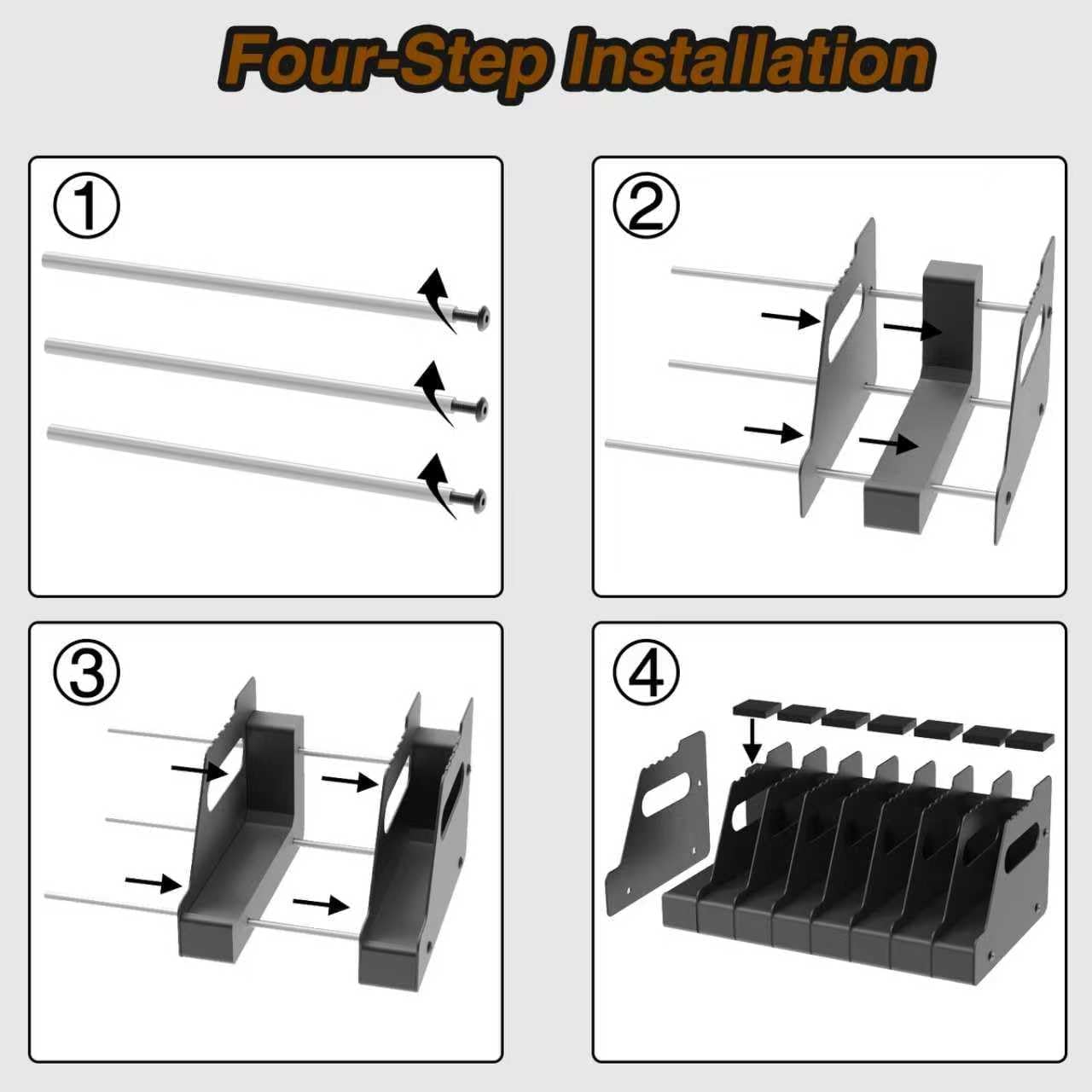 Four-Step Installation

①

②

③

④