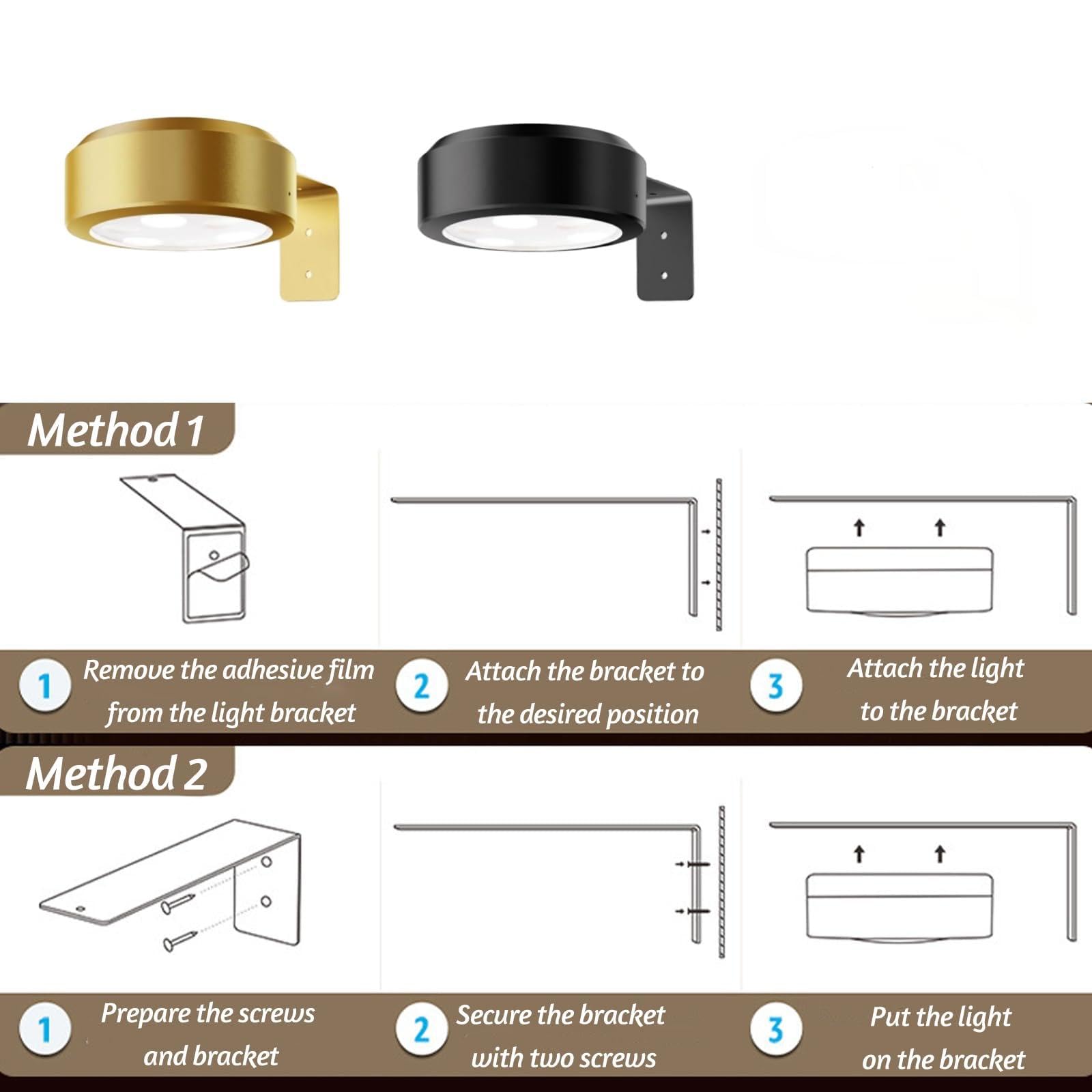 Method 1

1 Remove the adhesive film from the light bracket

2 Attach the bracket to the desired position

3 Attach the light to the bracket

Method 2

1 Prepare the screws and bracket

2 Secure the bracket with two screws

3 Put the light on the bracket