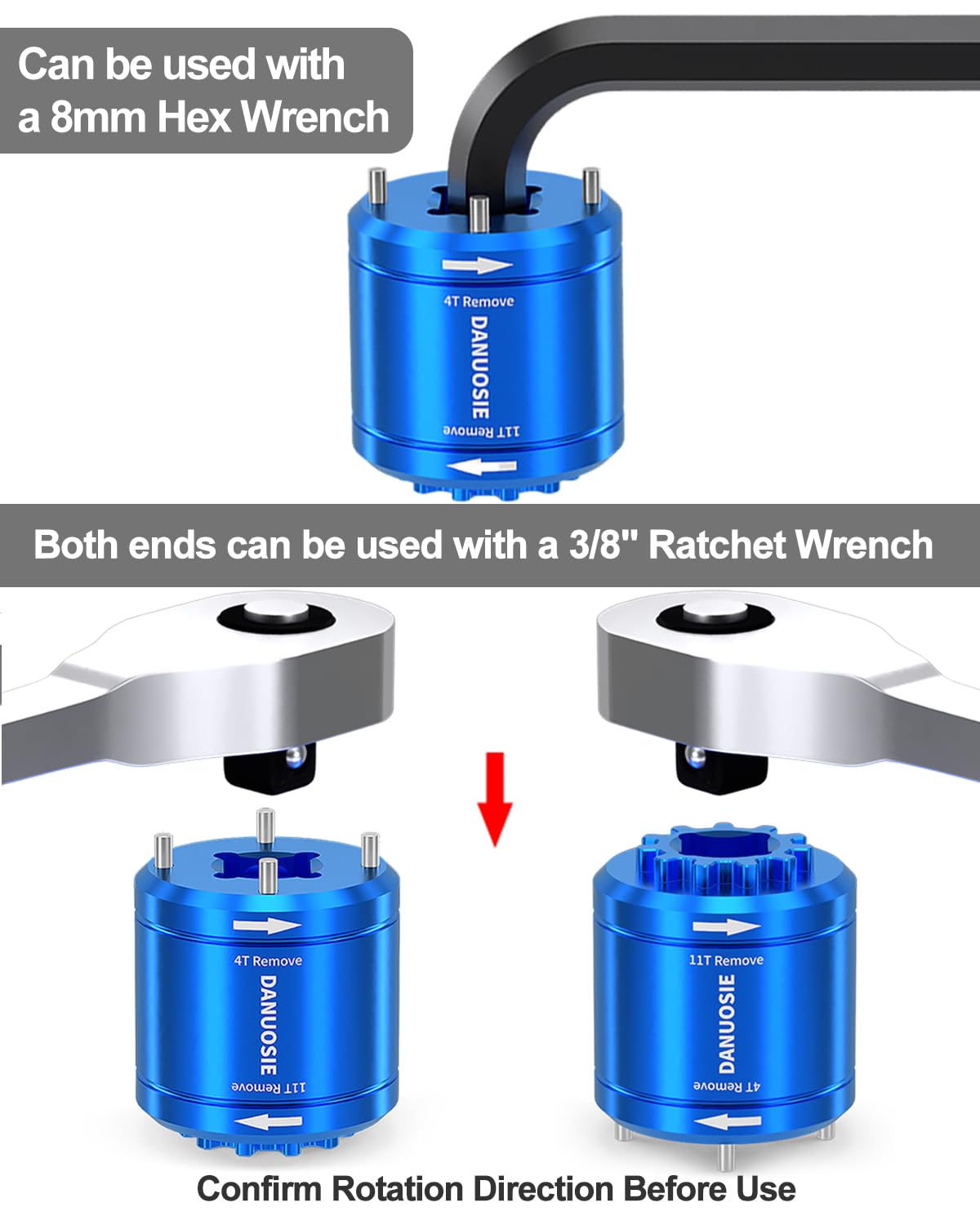 Can be used with a 8mm Hex Wrench

4T Remove
DANUOSIE
11T Remove

Both ends can be used with a 3/8" Ratchet Wrench

4T Remove
DANUOSIE
11T Remove

11T Remove
DANUOSIE
4T Remove

Confirm Rotation Direction Before Use