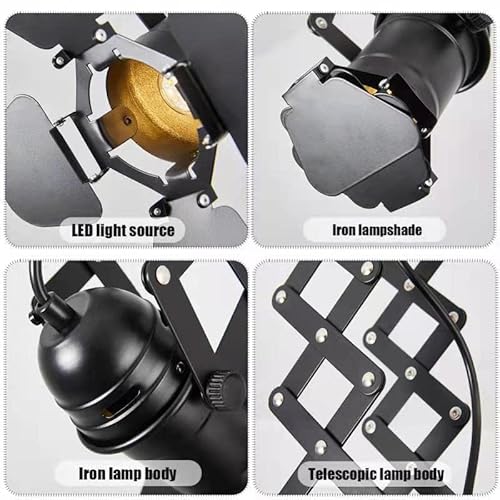 LED light source

Iron lampshade

Iron lamp body

Telescopic lamp body