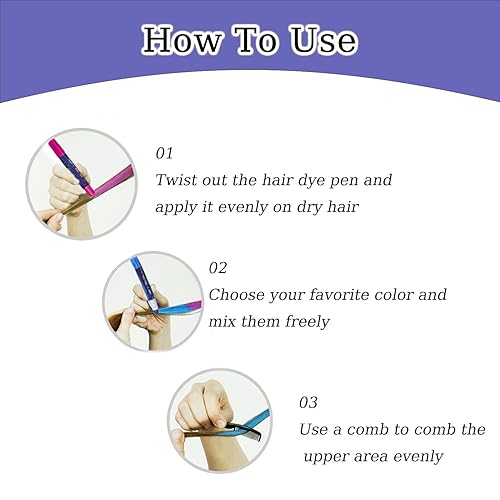 How To Use

01
Twist out the hair dye pen and apply it evenly on dry hair

02
Choose your favorite color and mix them freely

03
Use a comb to comb the upper area evenly