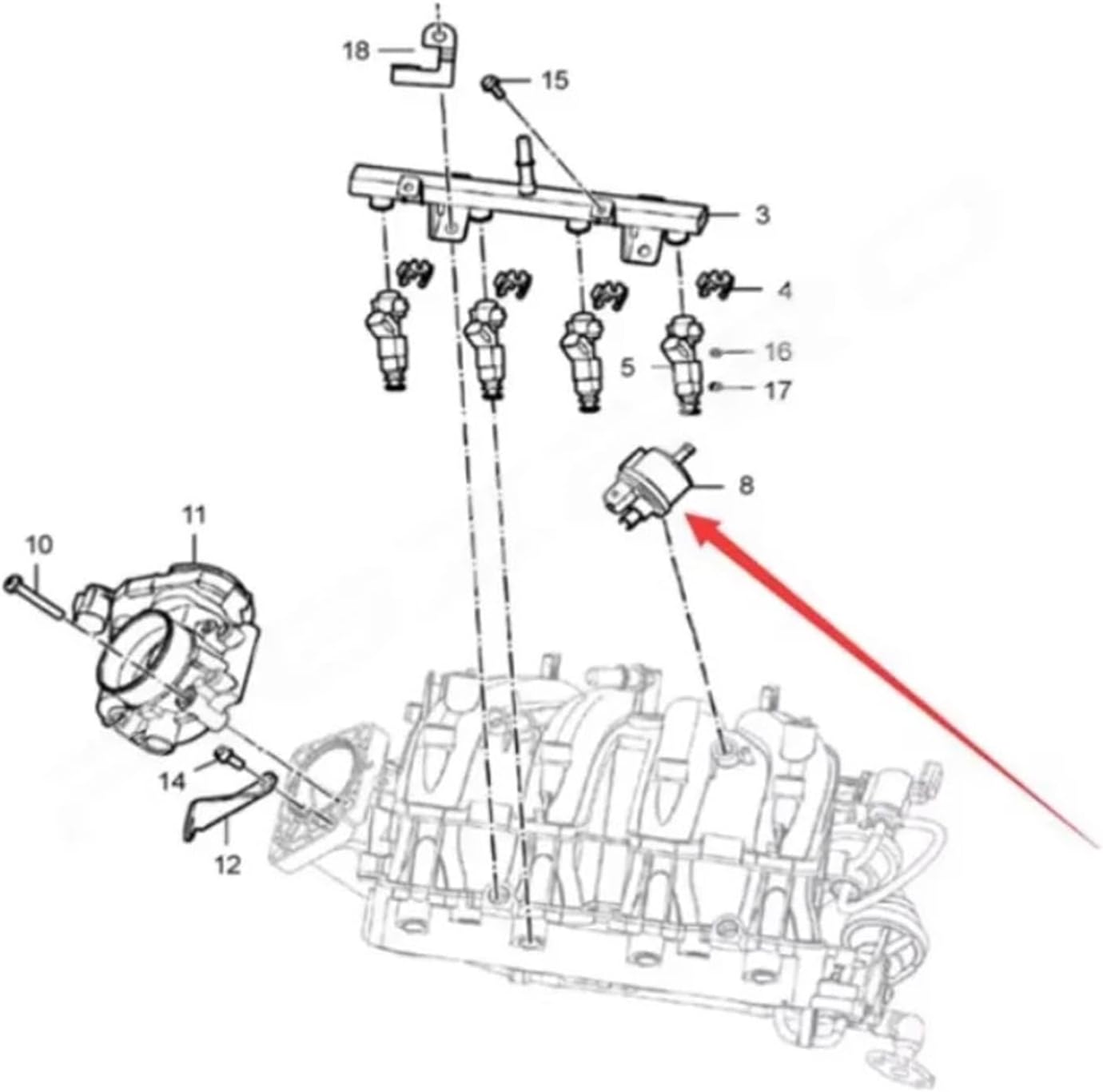 18
15
3
4
16
5
17
8
11
10
14
12