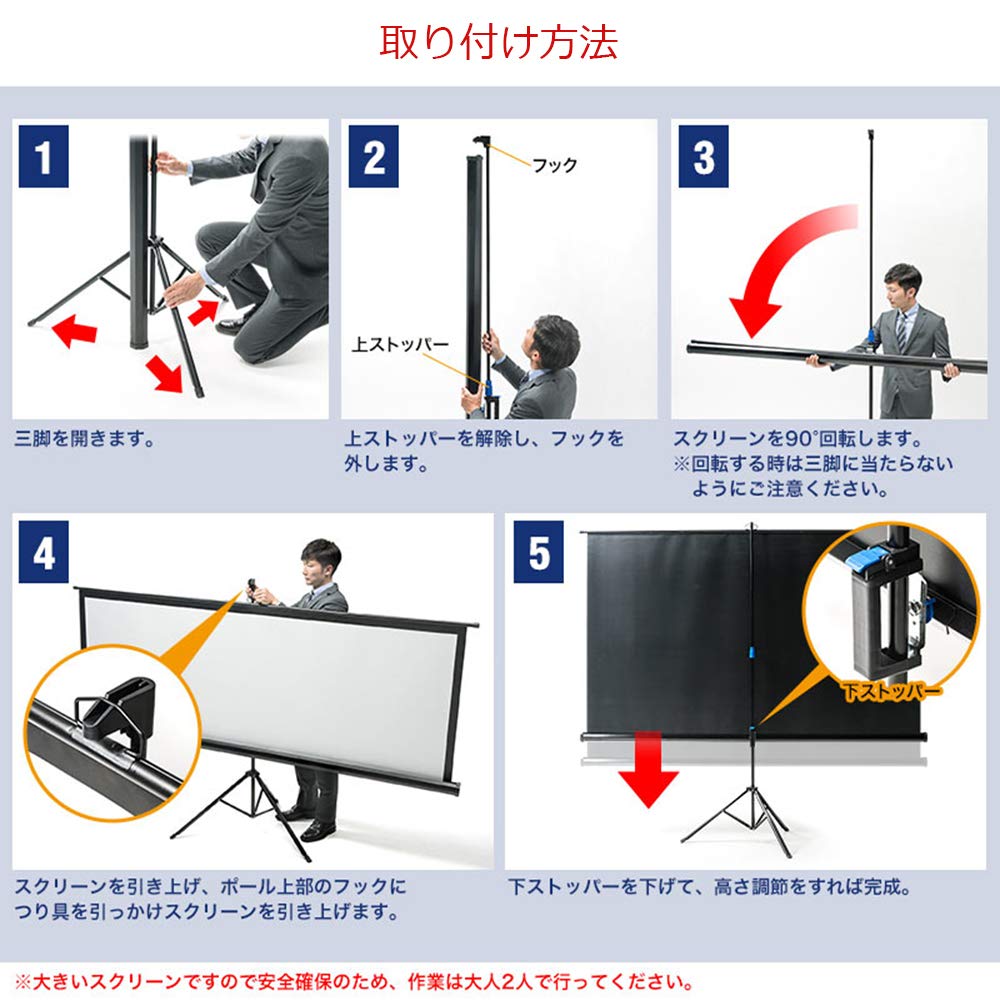 取り付け方法

1

三脚を開きます。

2

フック

上ストッパー

上ストッパーを解除し、フックを外します。

3

スクリーンを90°回転します。
※回転する時は三脚に当たらないようにご注意ください。

4

スクリーンを引き上げ、ポール上部のフックにつり具を引っかけスクリーンを引き上げます。

5

下ストッパー

下ストッパーを下げて、高さ調節をすれば完成。

※大きいスクリーンですので安全確保のため、作業は大人2人で行ってください。