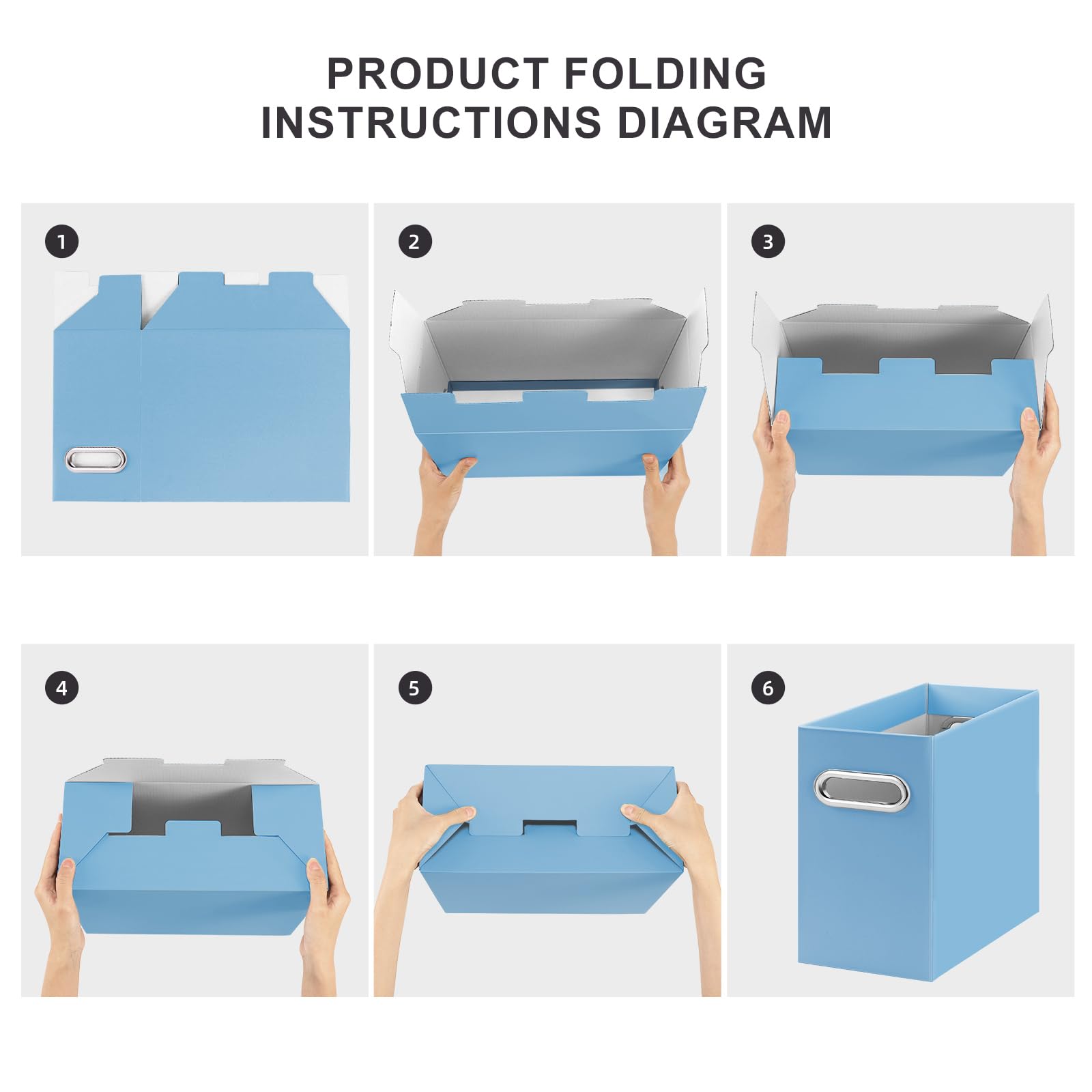 PRODUCT FOLDING INSTRUCTIONS DIAGRAM

1

2

3

4

5

6