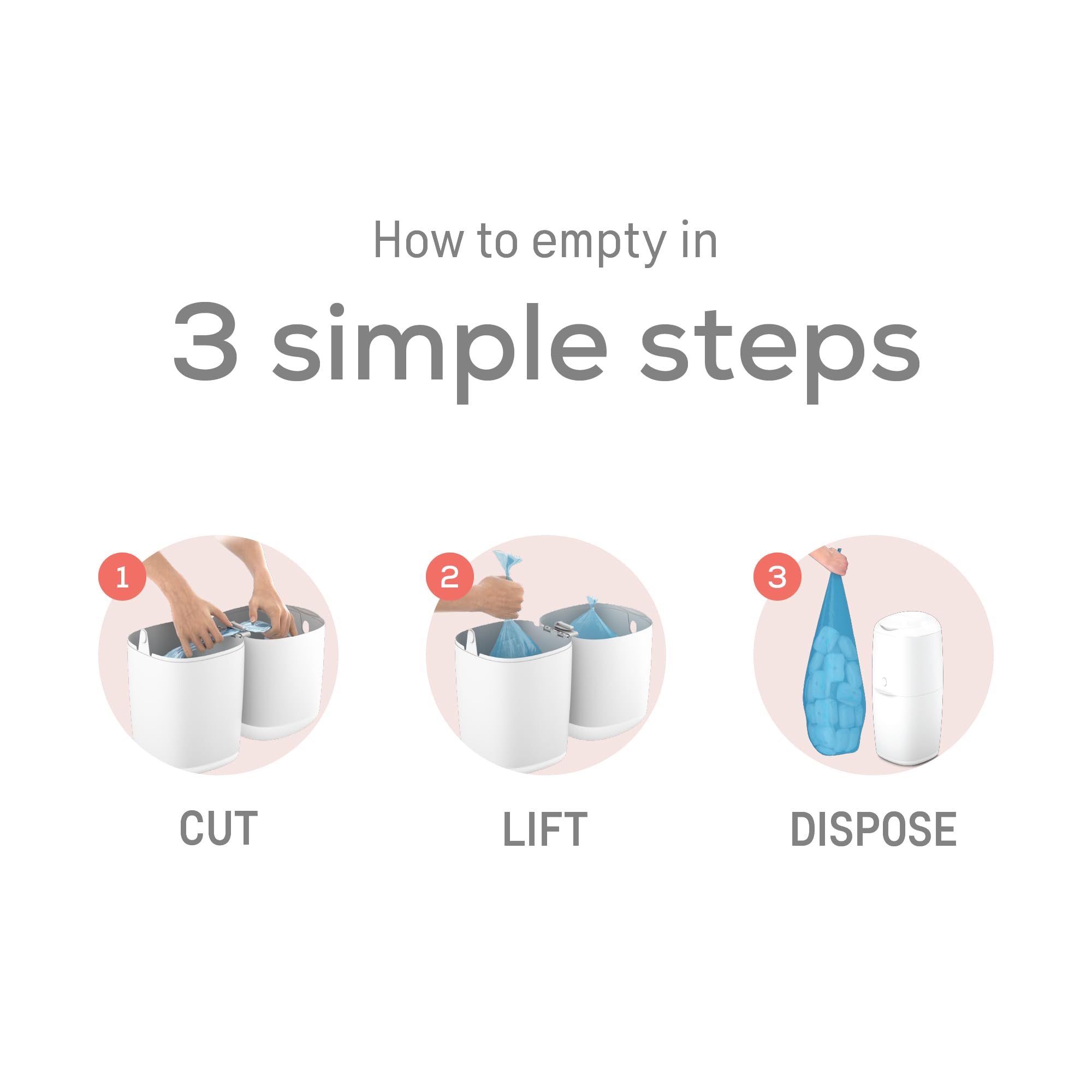 How to empty in

3 simple steps

1

CUT

2

LIFT

3

DISPOSE