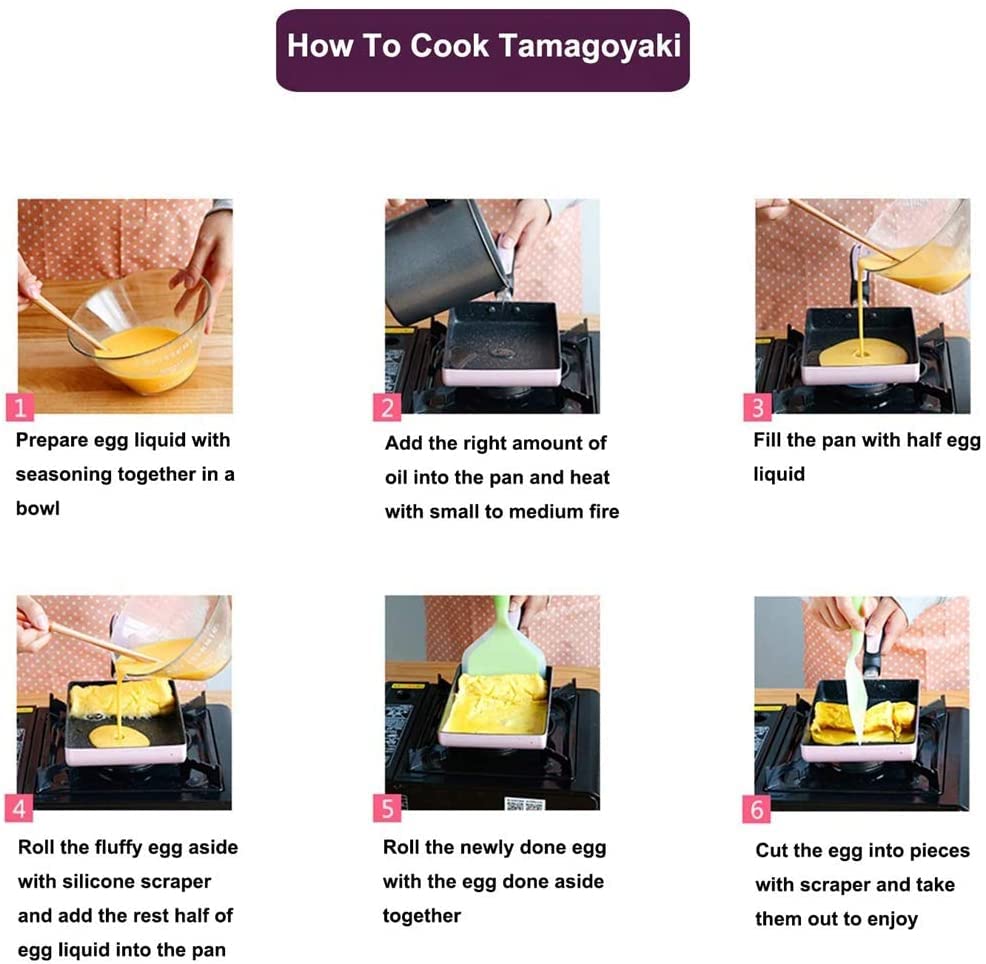 How To Cook Tamagoyaki

1
Prepare egg liquid with seasoning together in a bowl

2
Add the right amount of oil into the pan and heat with small to medium fire

3
Fill the pan with half egg liquid

4
Roll the fluffy egg aside with silicone scraper and add the rest half of egg liquid into the pan

5
Roll the newly done egg with the egg done aside together

6
Cut the egg into pieces with scraper and take them out to enjoy