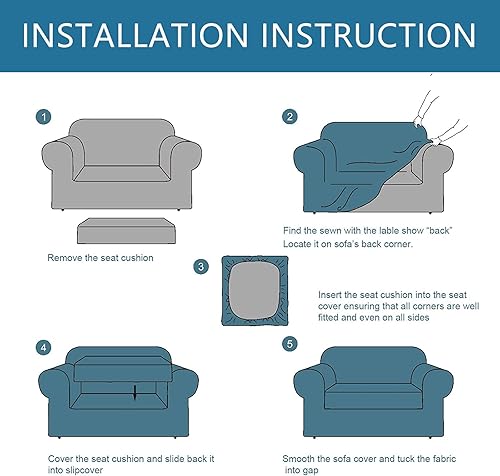 INSTALLATION INSTRUCTION

1

Remove the seat cushion

2

Find the sewn with the lable show "back"
Locate it on sofa's back corner.

3

Insert the seat cushion into the seat cover ensuring that all corners are well fitted and even on all sides

4

Cover the seat cushion and slide back it into slipcover

5

Smooth the sofa cover and tuck the fabric into gap