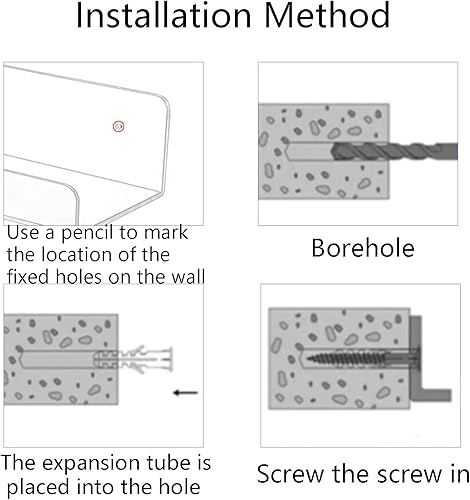 Installation Method

Use a pencil to mark the location of the fixed holes on the wall

Borehole

The expansion tube is placed into the hole

Screw the screw in