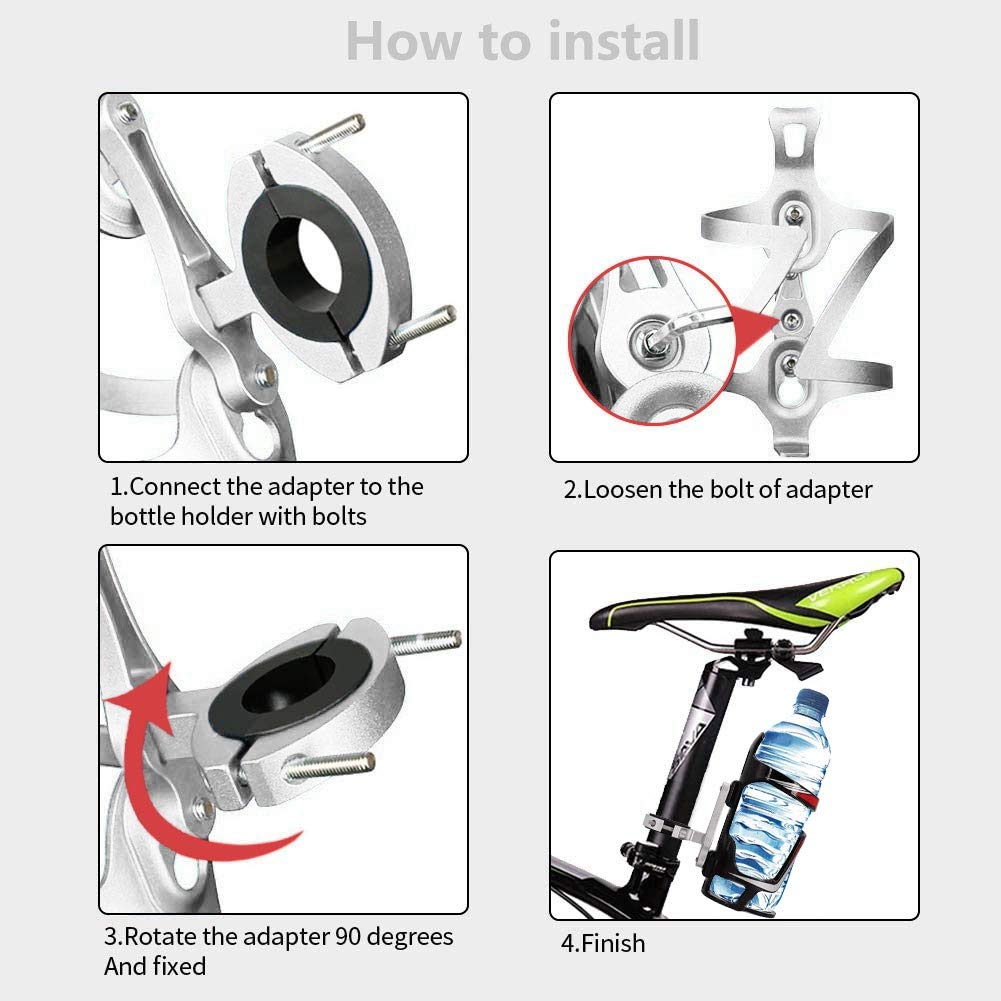 How to install

1.Connect the adapter to the bottle holder with bolts

2.Loosen the bolt of adapter

3.Rotate the adapter 90 degrees And fixed

4.Finish