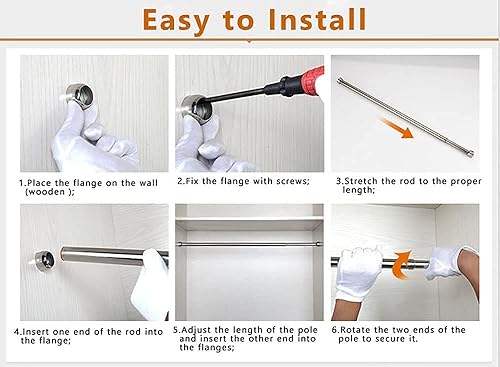 Easy to Install

1.Place the flange on the wall (wooden );

2.Fix the flange with screws;

3.Stretch the rod to the proper length;

4.Insert one end of the rod into the flange;

5.Adjust the length of the pole and insert the other end into the flanges;

6.Rotate the two ends of the pole to secure it.