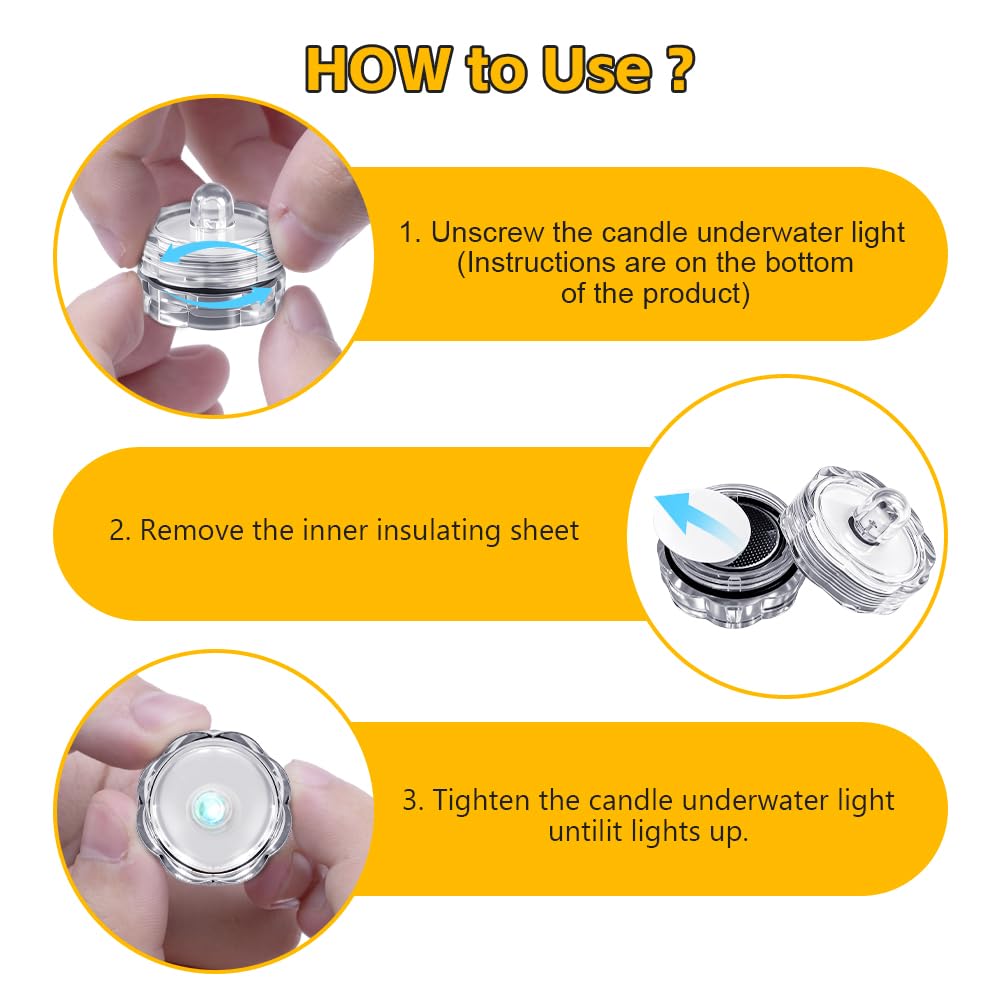 HOW to Use ?

1. Unscrew the candle underwater light (Instructions are on the bottom of the product)

2. Remove the inner insulating sheet

3. Tighten the candle underwater light untilit lights up.