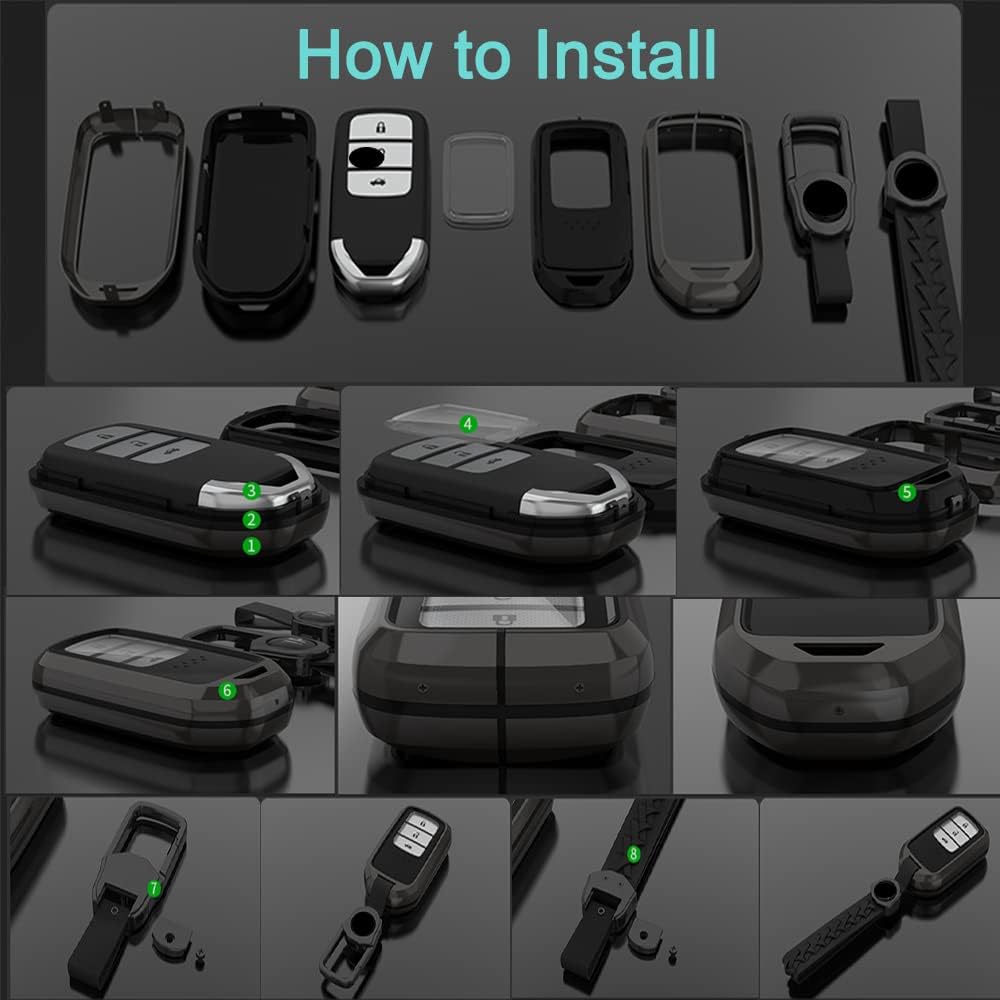 How to Install

3
2
1

4

5

6

7

8