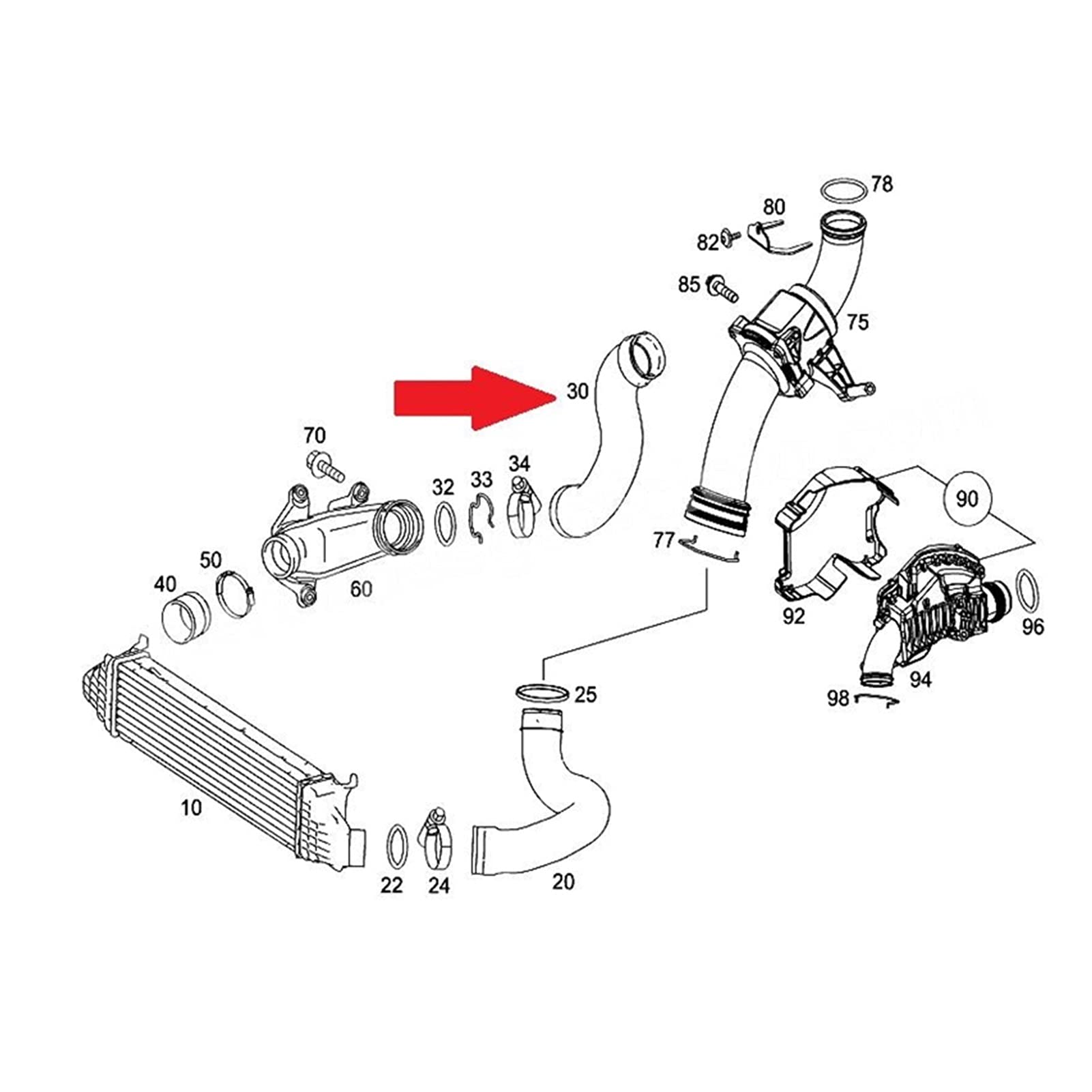 78
80
82
85
75
30
70
32
33
34
90
77
50
40
60
92
96
94
98
25
10
22
24
20