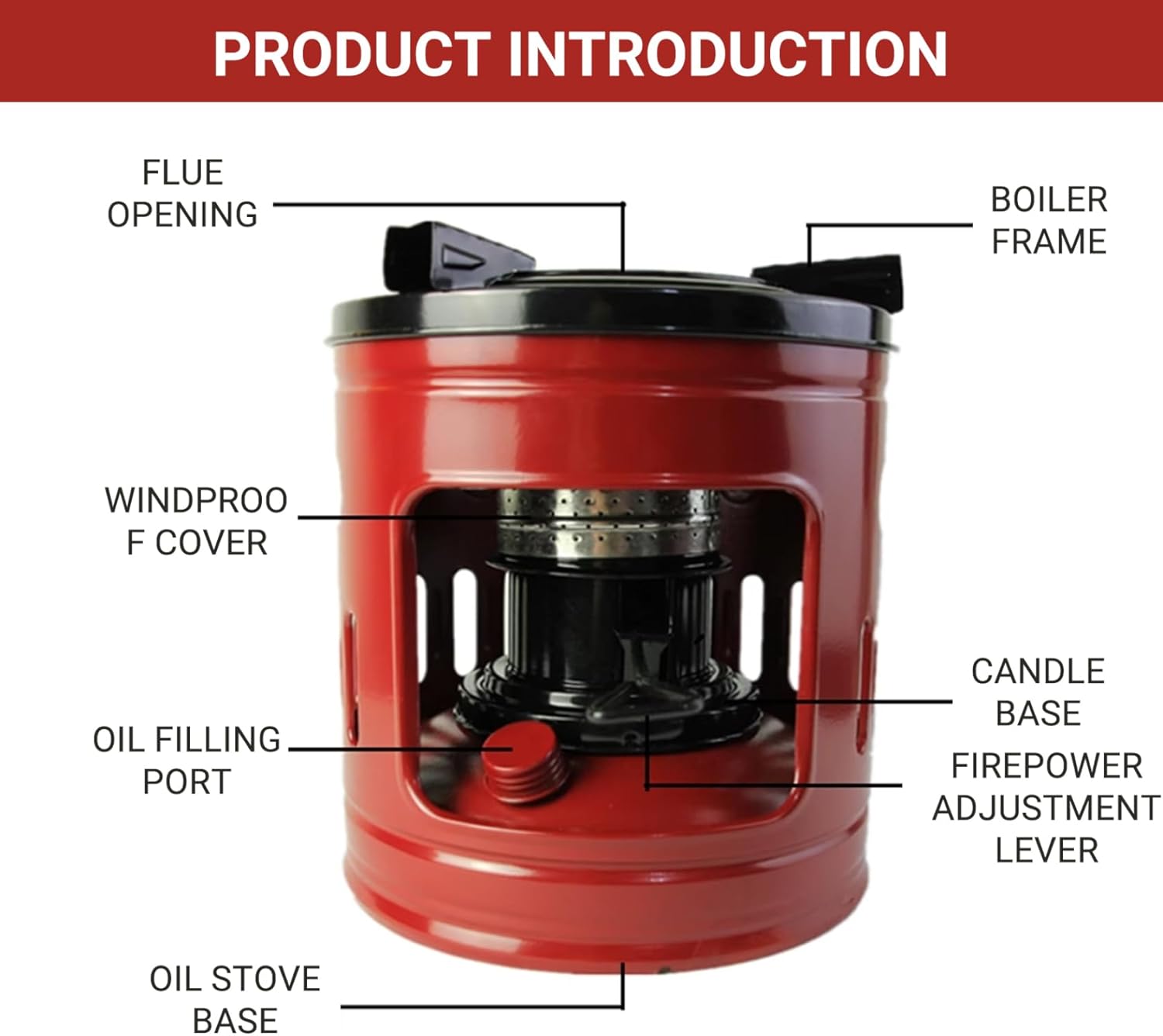 PRODUCT INTRODUCTION

FLUE OPENING

BOILER FRAME

WINDPROO F COVER

CANDLE BASE

OIL FILLING PORT

FIREPOWER ADJUSTMENT LEVER

OIL STOVE BASE