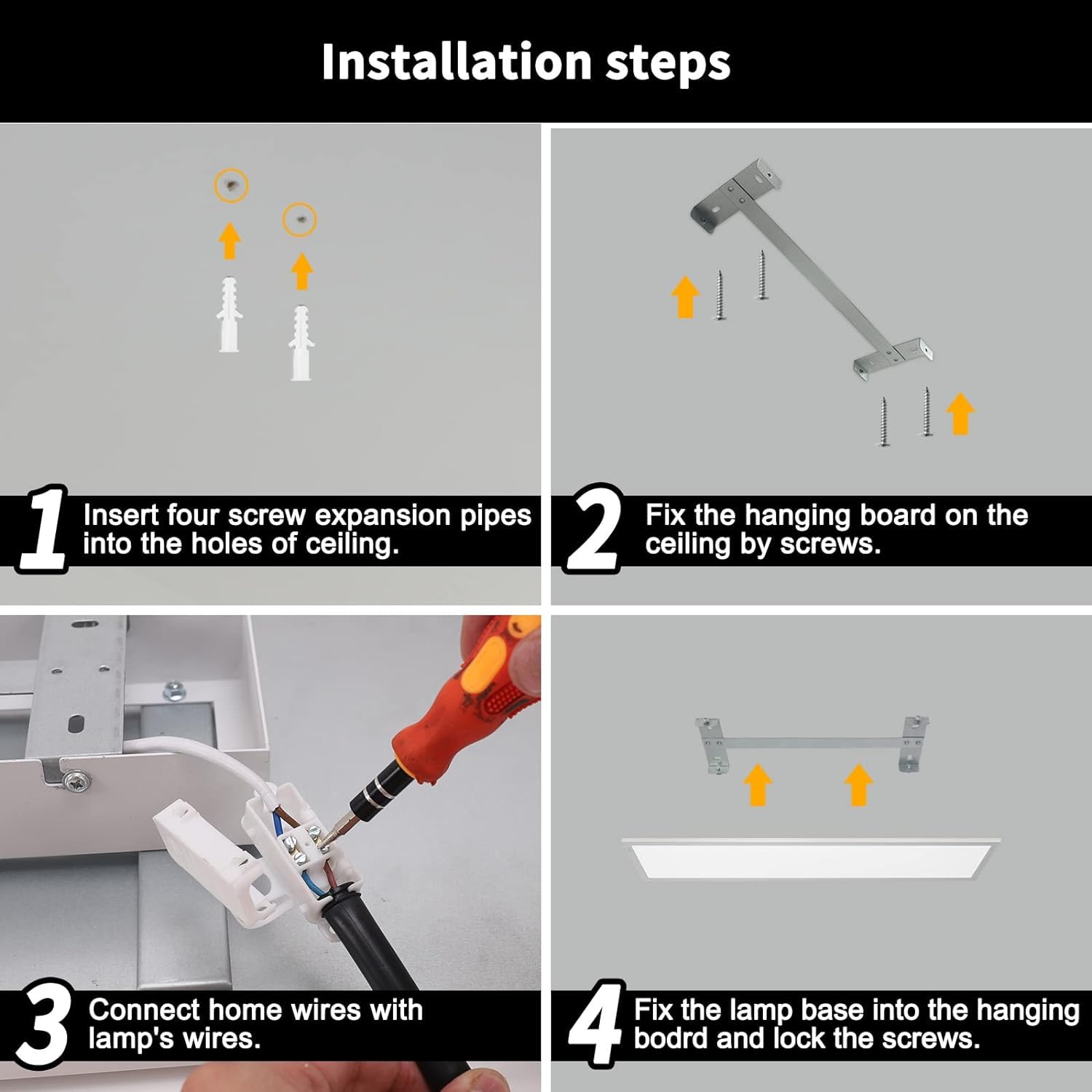 Installation steps

1 Insert four screw expansion pipes into the holes of ceiling.

2 Fix the hanging board on the ceiling by screws.

3 Connect home wires with lamp's wires.

4 Fix the lamp base into the hanging bodrd and lock the screws.