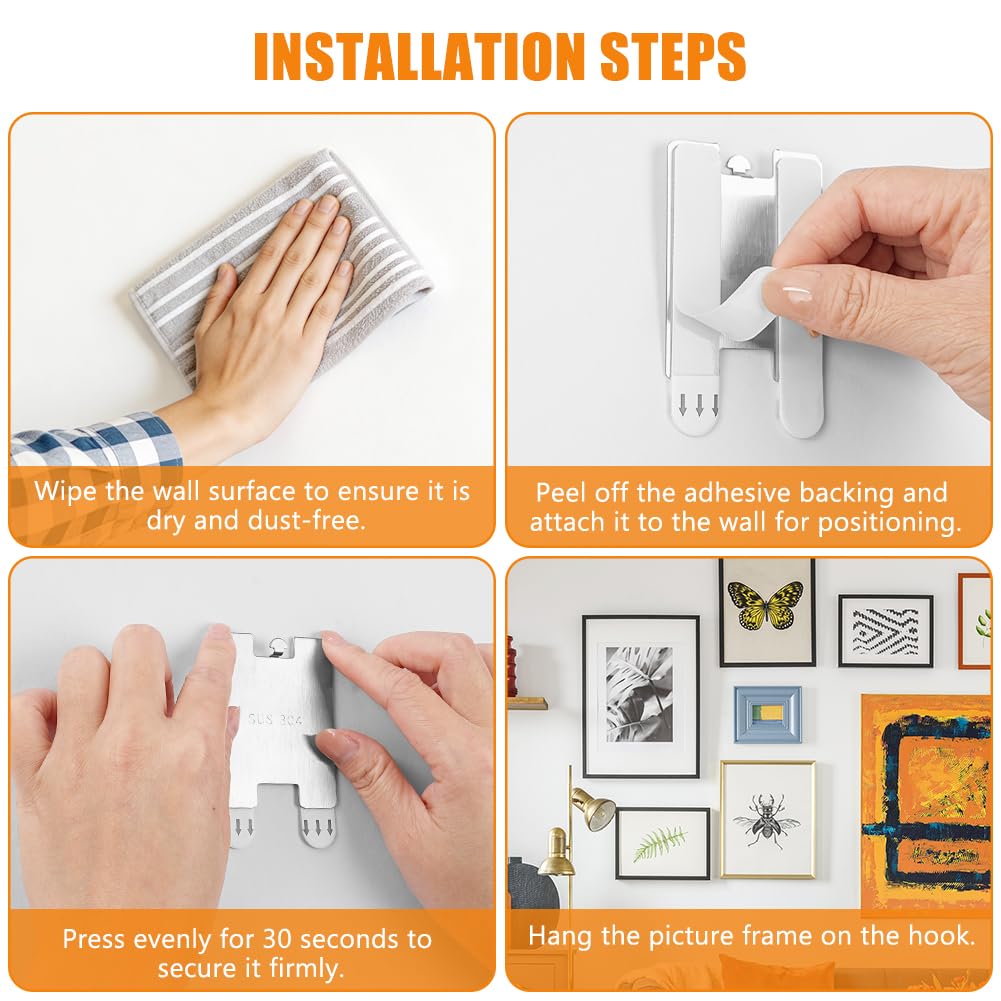 INSTALLATION STEPS

Wipe the wall surface to ensure it is dry and dust-free.

Peel off the adhesive backing and attach it to the wall for positioning.

SUS 304

Press evenly for 30 seconds to secure it firmly.

Hang the picture frame on the hook.