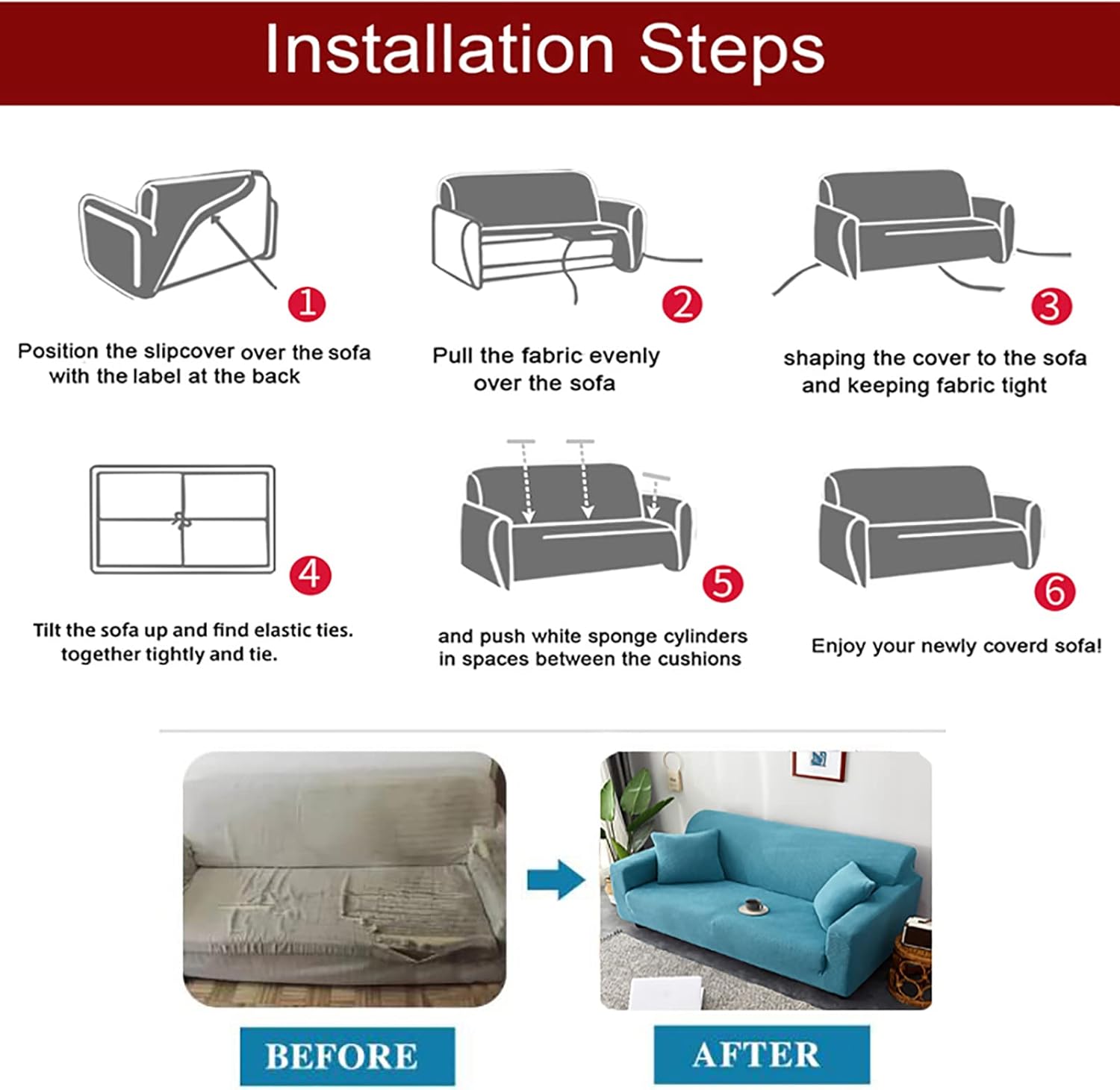 Installation Steps

1
Position the slipcover over the sofa with the label at the back

2
Pull the fabric evenly over the sofa

3
shaping the cover to the sofa and keeping fabric tight

4
Tilt the sofa up and find elastic ties. together tightly and tie.

5
and push white sponge cylinders in spaces between the cushions

6
Enjoy your newly coverd sofa!

BEFORE

AFTER