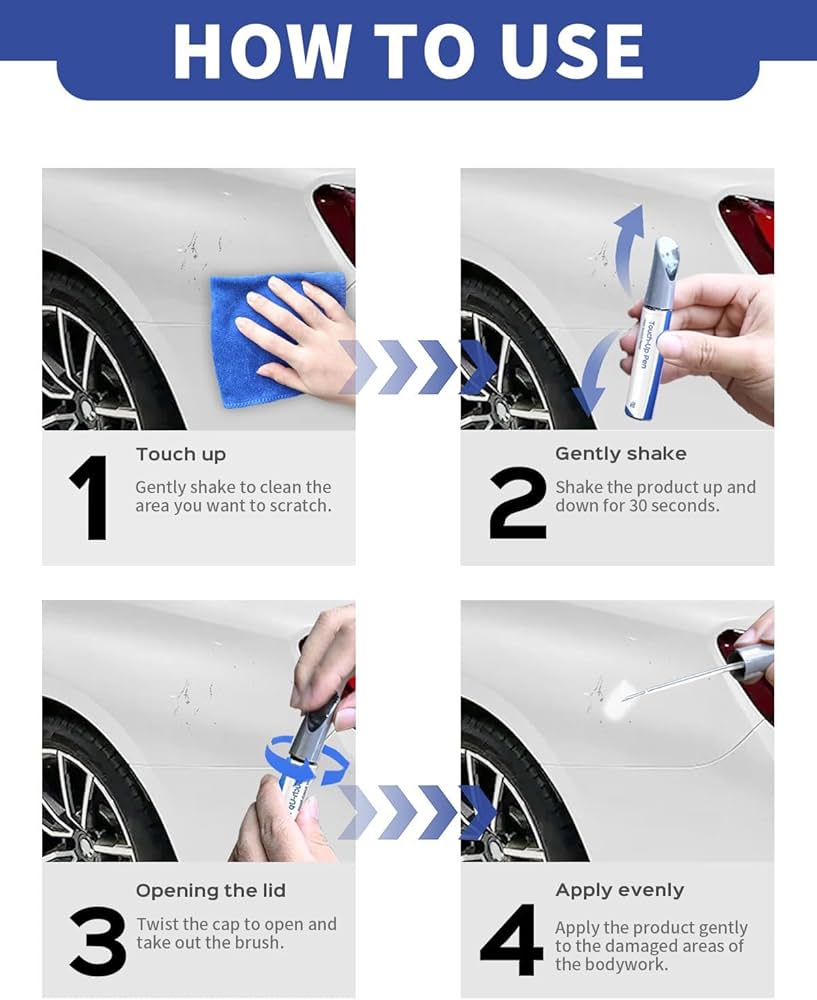 HOW TO USE

Touch-Up Pen

1
Touch up
Gently shake to clean the area you want to scratch.

2
Gently shake
Shake the product up and down for 30 seconds.

3
Opening the lid
Twist the cap to open and take out the brush.

4
Apply evenly
Apply the product gently to the damaged areas of the bodywork.