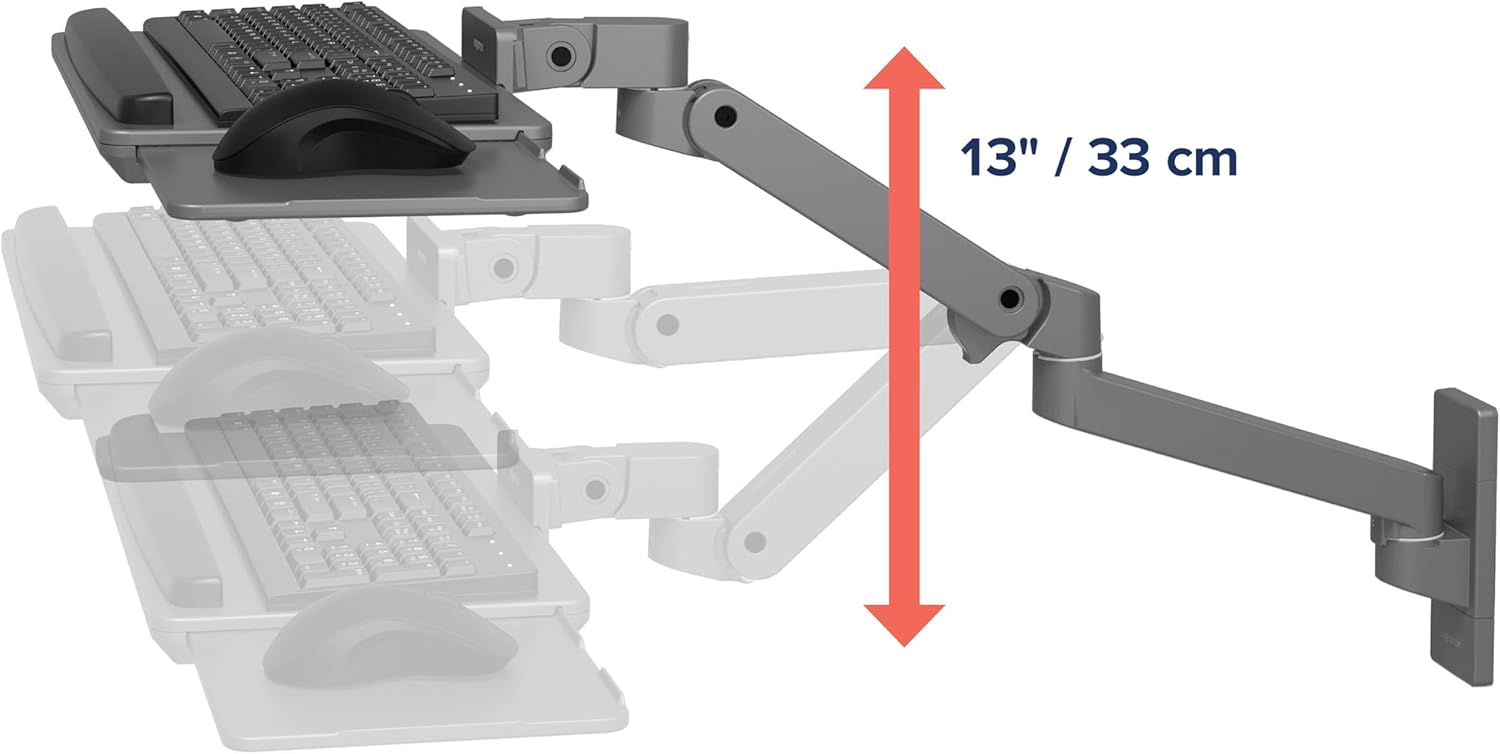 13" / 33 cm