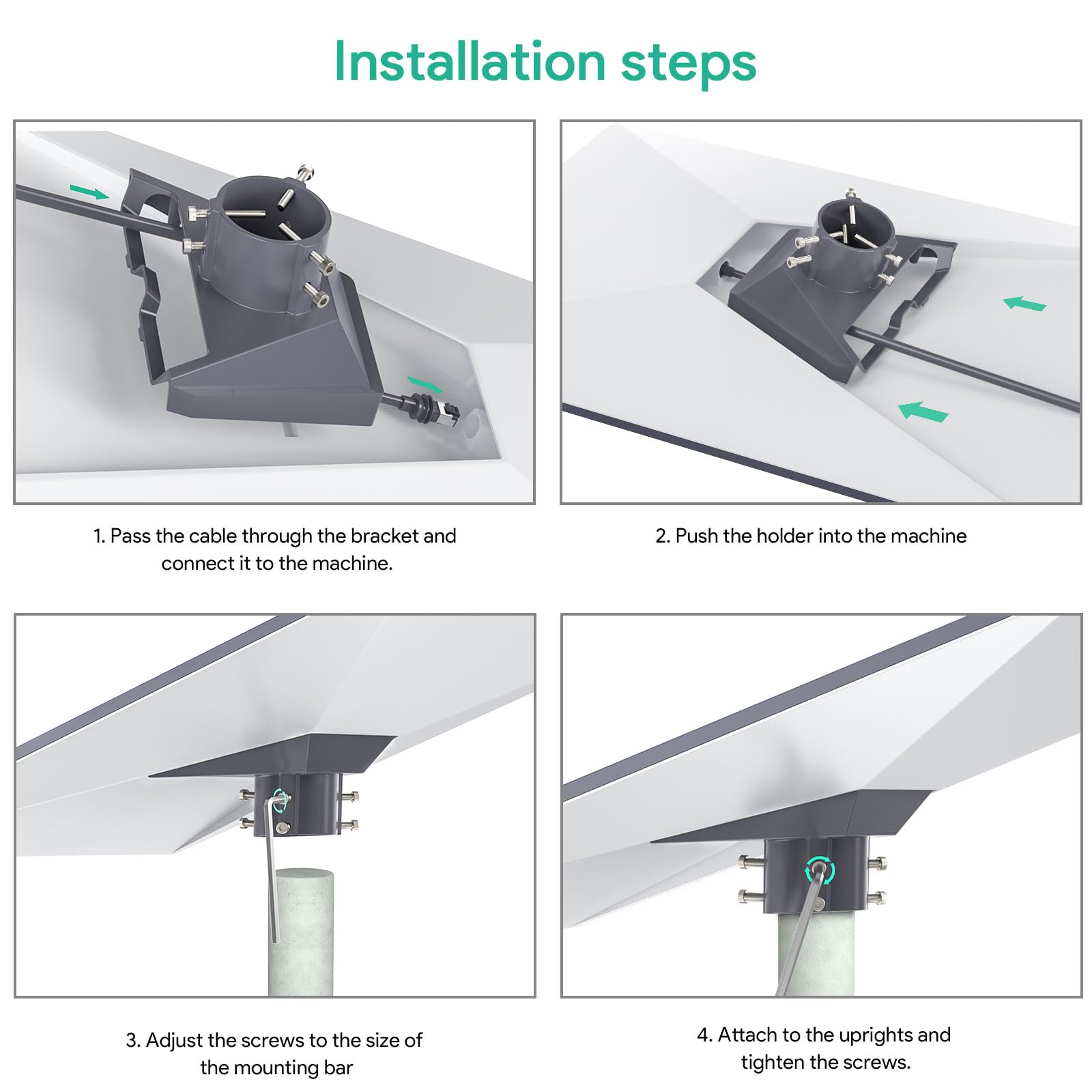 Installation steps

1. Pass the cable through the bracket and connect it to the machine.

2. Push the holder into the machine

3. Adjust the screws to the size of the mounting bar

4. Attach to the uprights and tighten the screws.