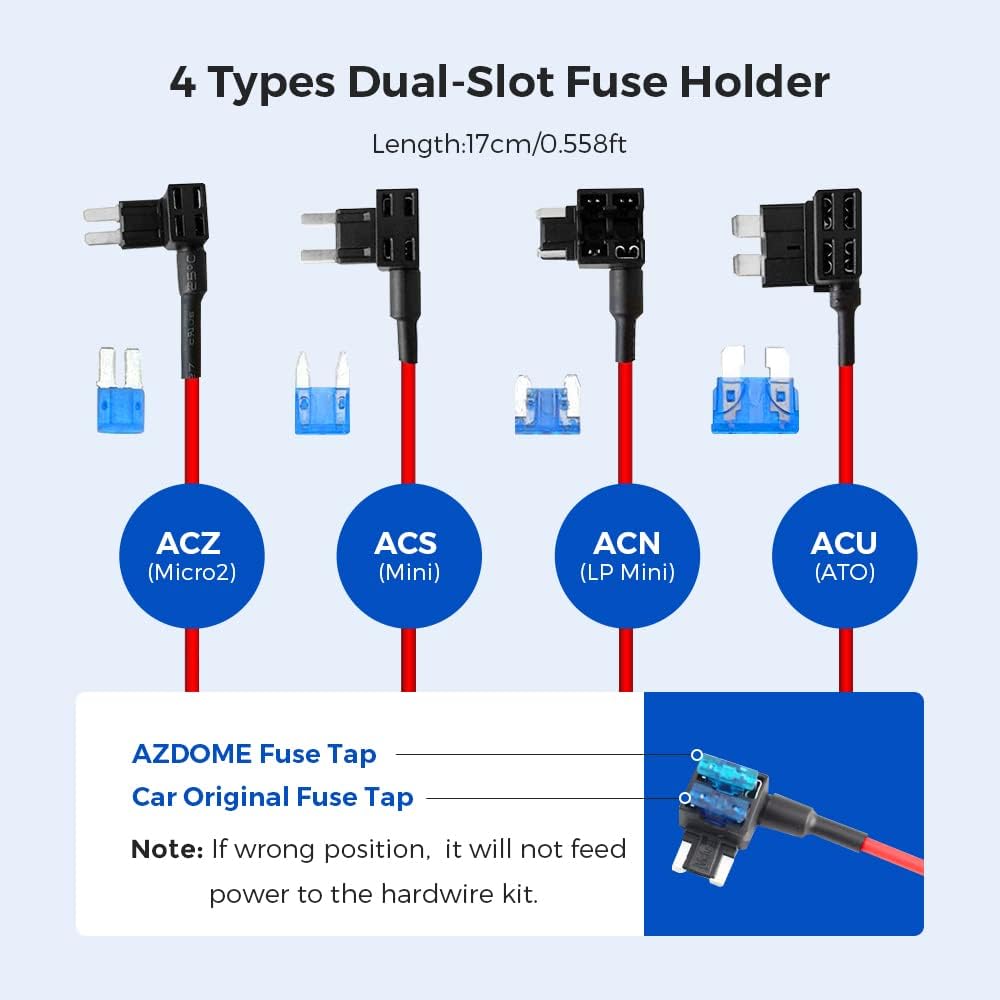 4 Types Dual-Slot Fuse Holder

Length:17cm/0.558ft

ACZ
(Micro2)

ACS
(Mini)

ACN
(LP Mini)

ACU
(ATO)

AZDOME Fuse Tap

Car Original Fuse Tap

Note: If wrong position, it will not feed power to the hardwire kit.