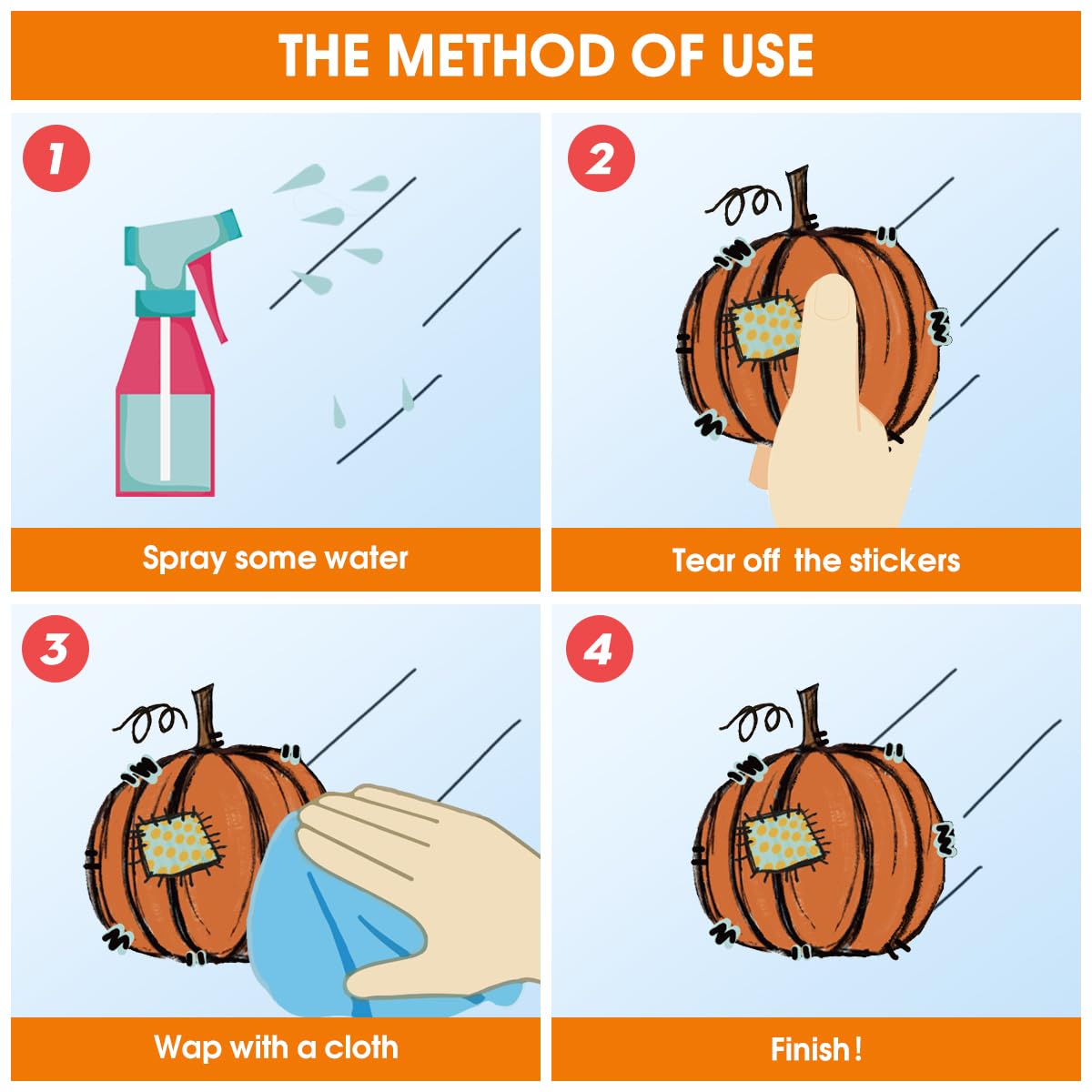 THE METHOD OF USE

1

Spray some water

2

Tear off the stickers

3

Wap with a cloth

4

Finish!