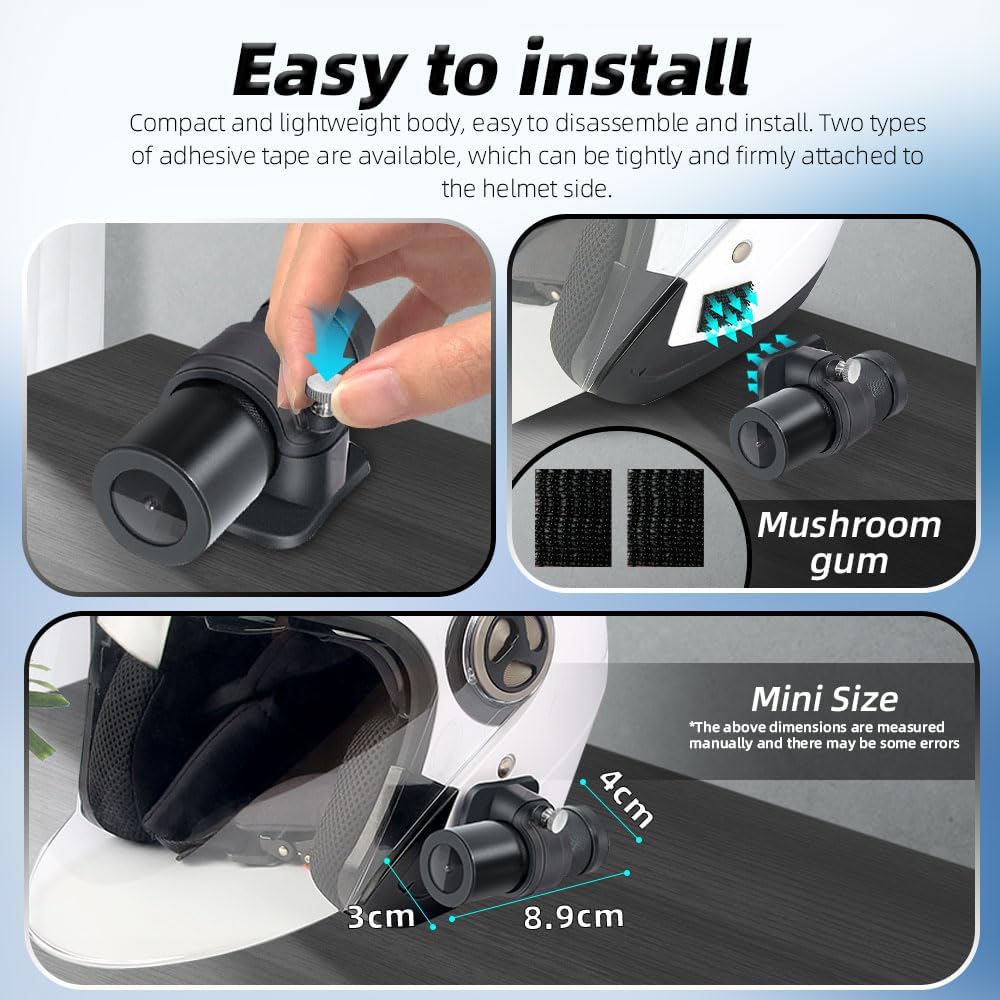 Easy to install

Compact and lightweight body, easy to disassemble and install. Two types of adhesive tape are available, which can be tightly and firmly attached to the helmet side.

Mushroom gum

Mini Size

*The above dimensions are measured manually and there may be some errors

4cm

3cm

8.9cm