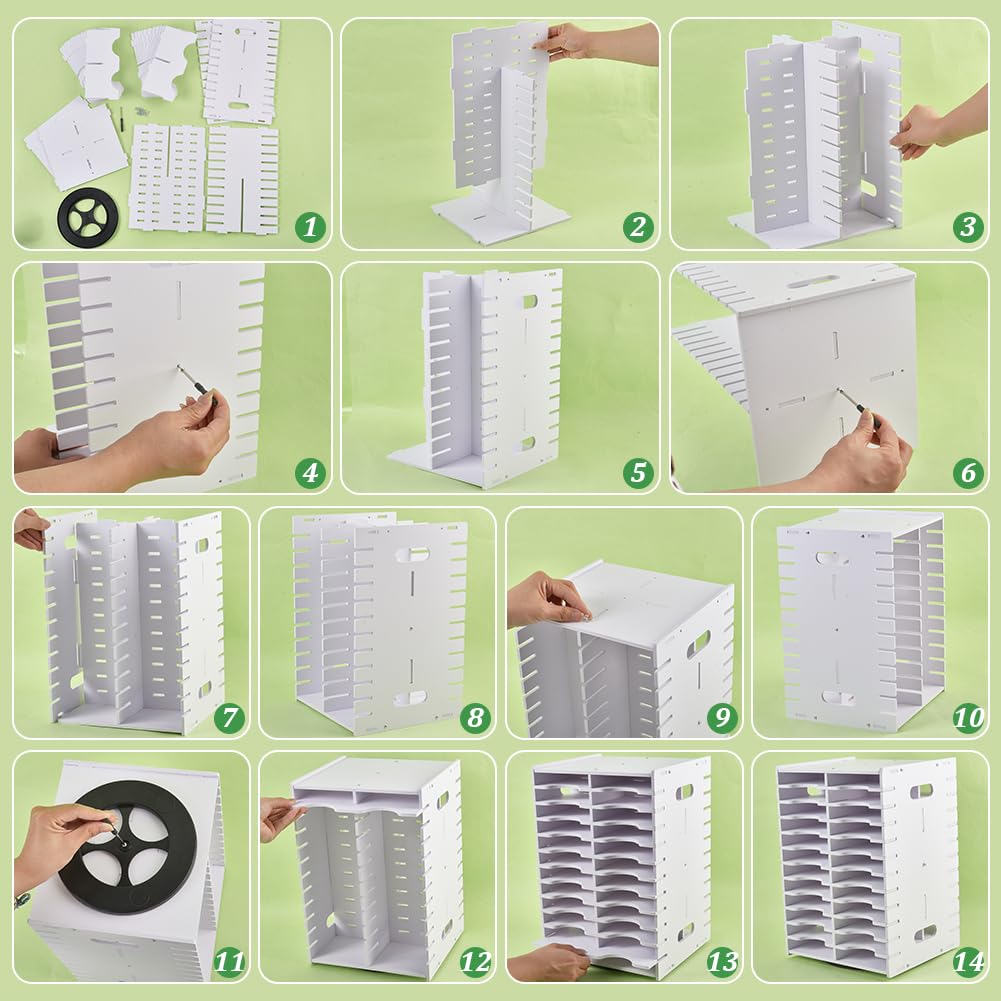 1
2
3
4
5
6
7
8
9
10
11
12
13
14