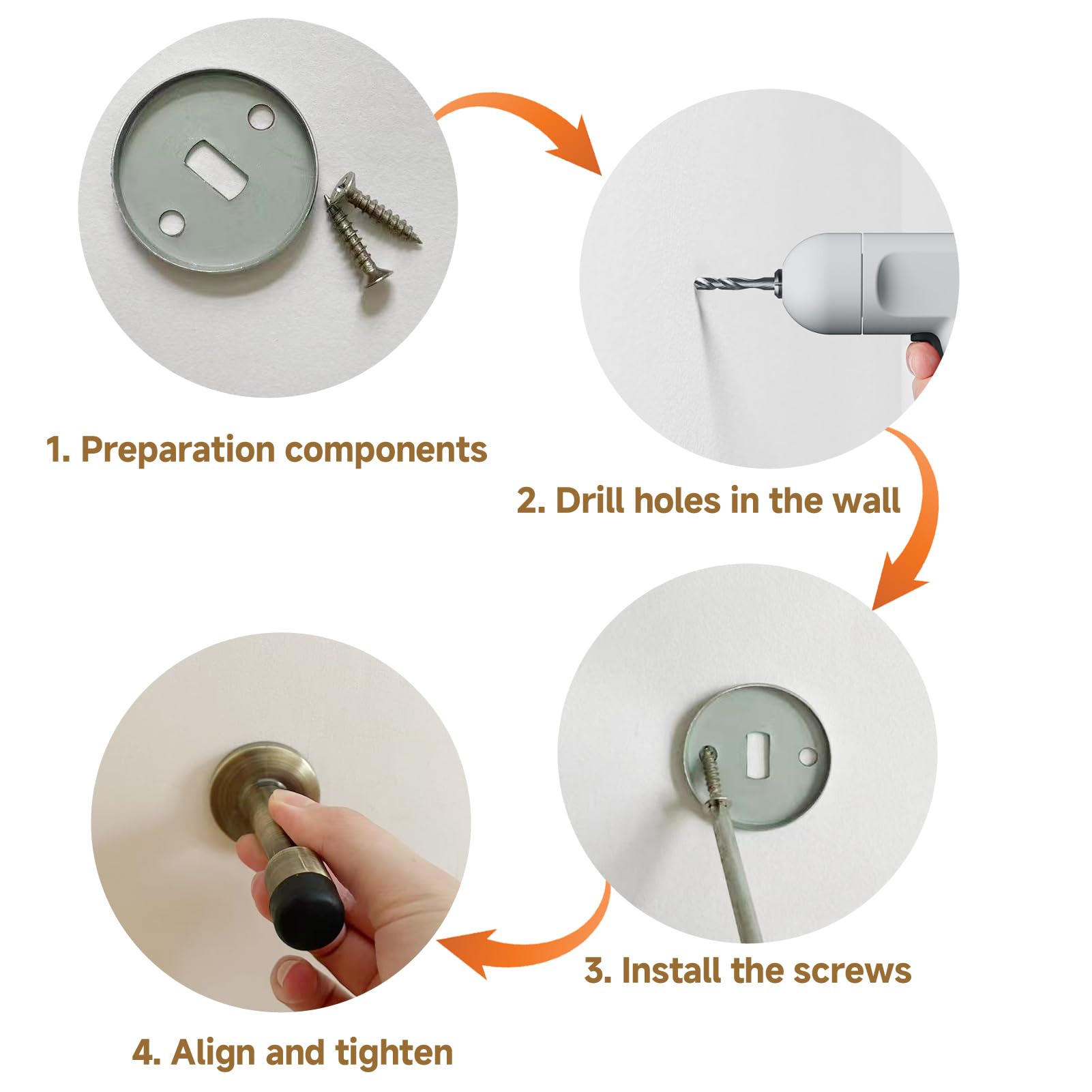 1. Preparation components

2. Drill holes in the wall

3. Install the screws

4. Align and tighten