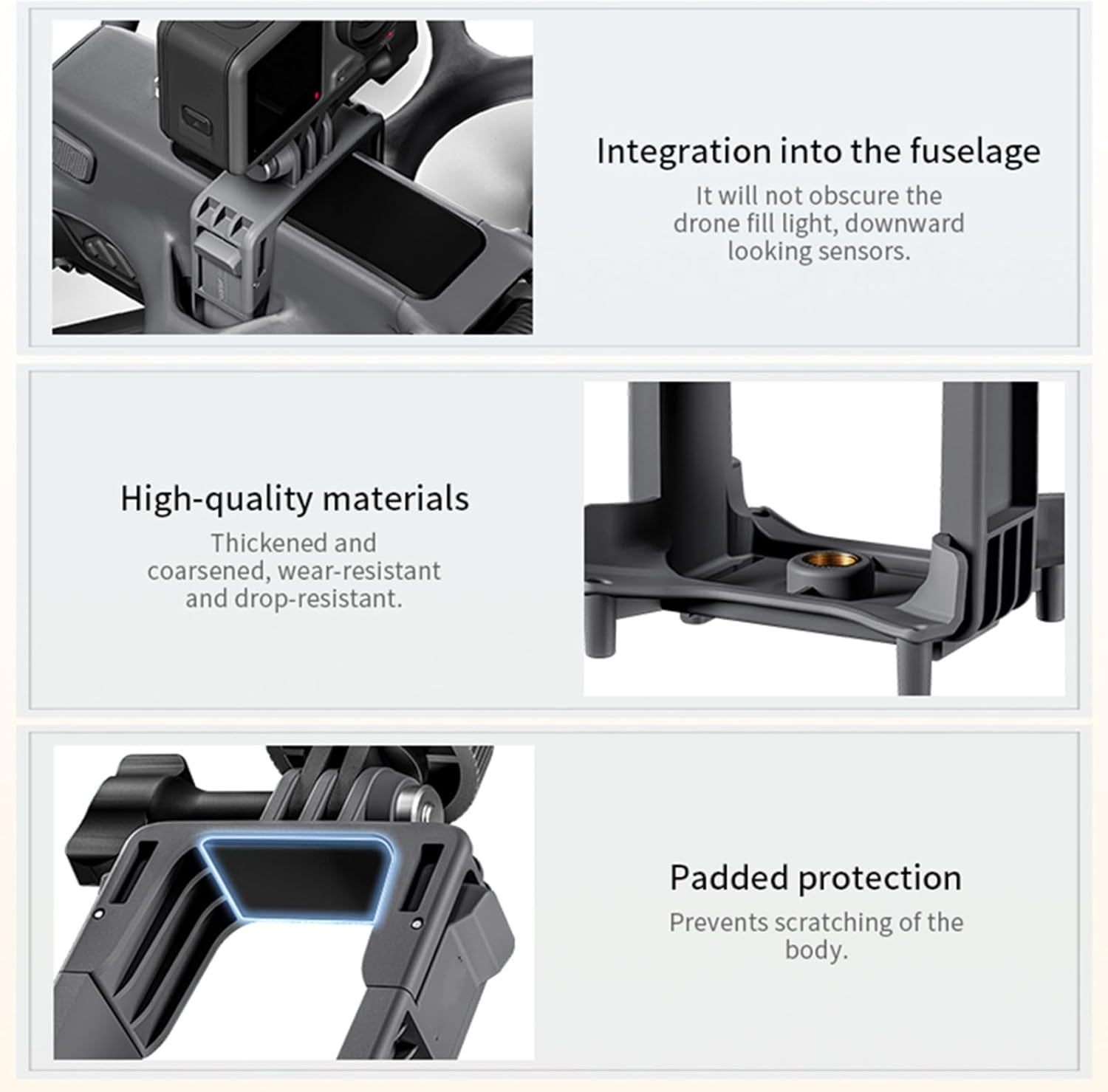 Integration into the fuselage

It will not obscure the drone fill light, downward looking sensors.

High-quality materials

Thickened and coarsened, wear-resistant and drop-resistant.

Padded protection

Prevents scratching of the body.