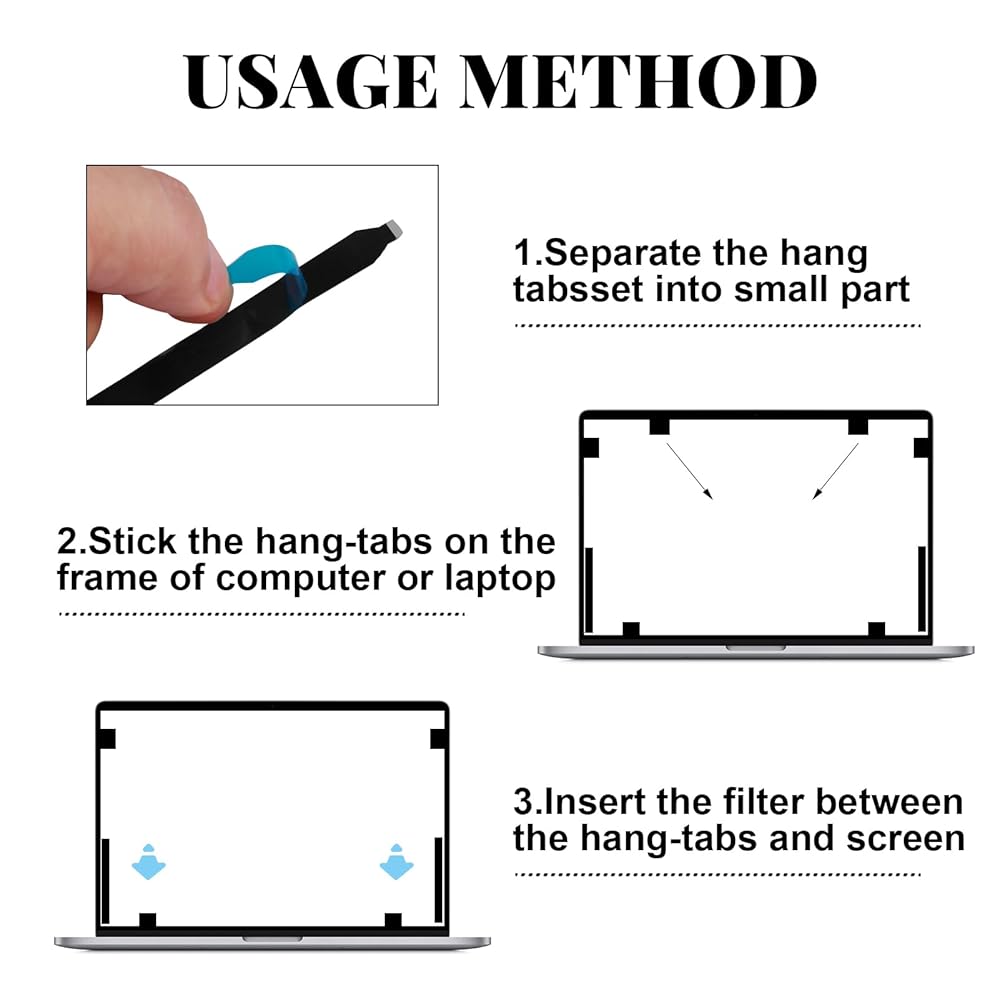 USAGE METHOD

1.Separate the hang tabsset into small part

2.Stick the hang-tabs on the frame of computer or laptop

3.Insert the filter between the hang-tabs and screen