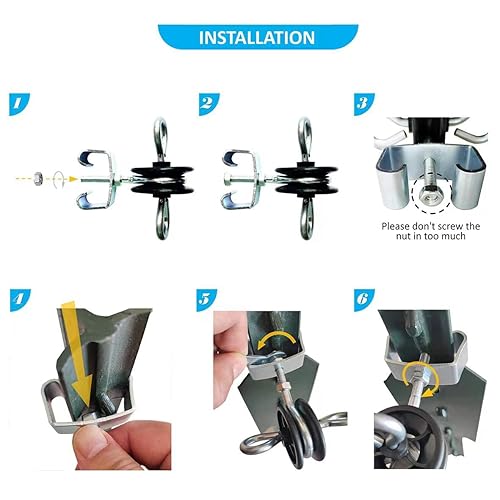 INSTALLATION

1

2

3

Please don't screw the nut in too much

4

5

6