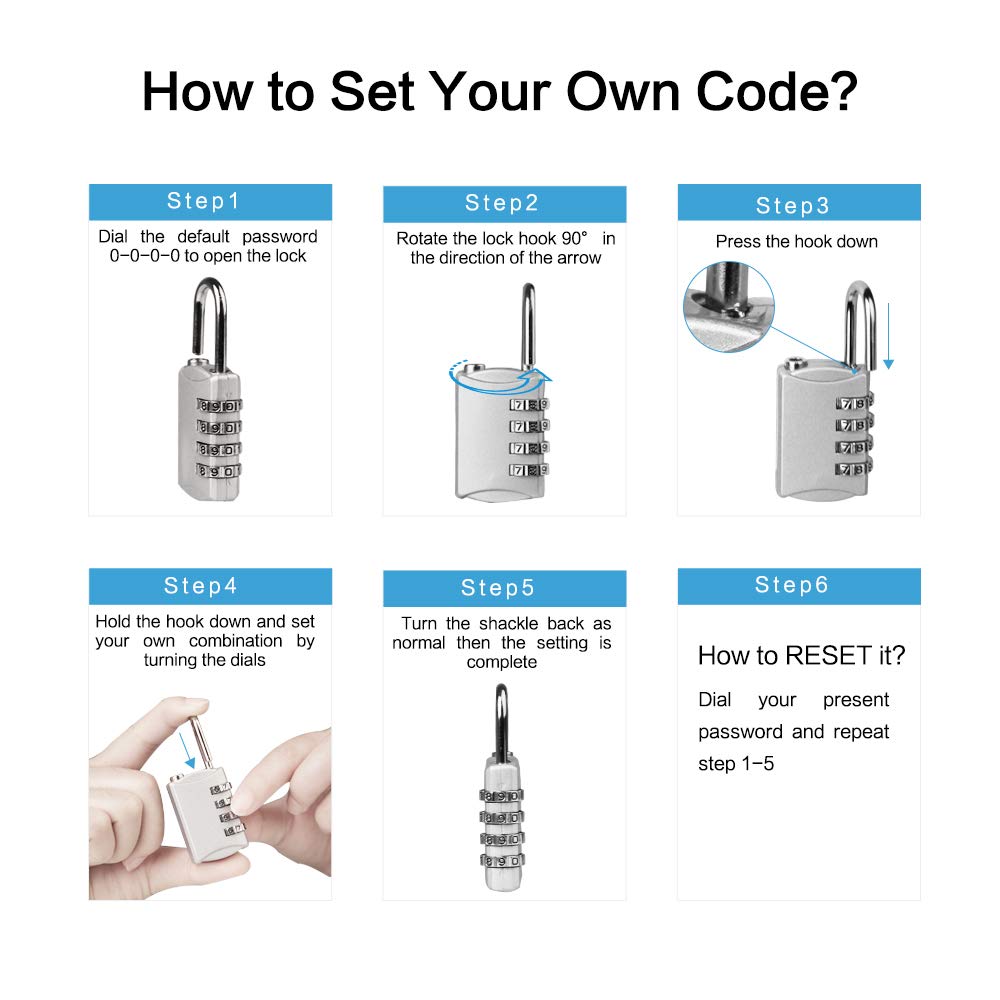 How to Set Your Own Code?

Step1

Dial the default password 0-0-0-0 to open the lock

Step2

Rotate the lock hook 90° in the direction of the arrow

Step3

Press the hook down

Step4

Hold the hook down and set your own combination by turning the dials

Step5

Turn the shackle back as normal then the setting is complete

Step6

How to RESET it?

Dial your present password and repeat step 1-5