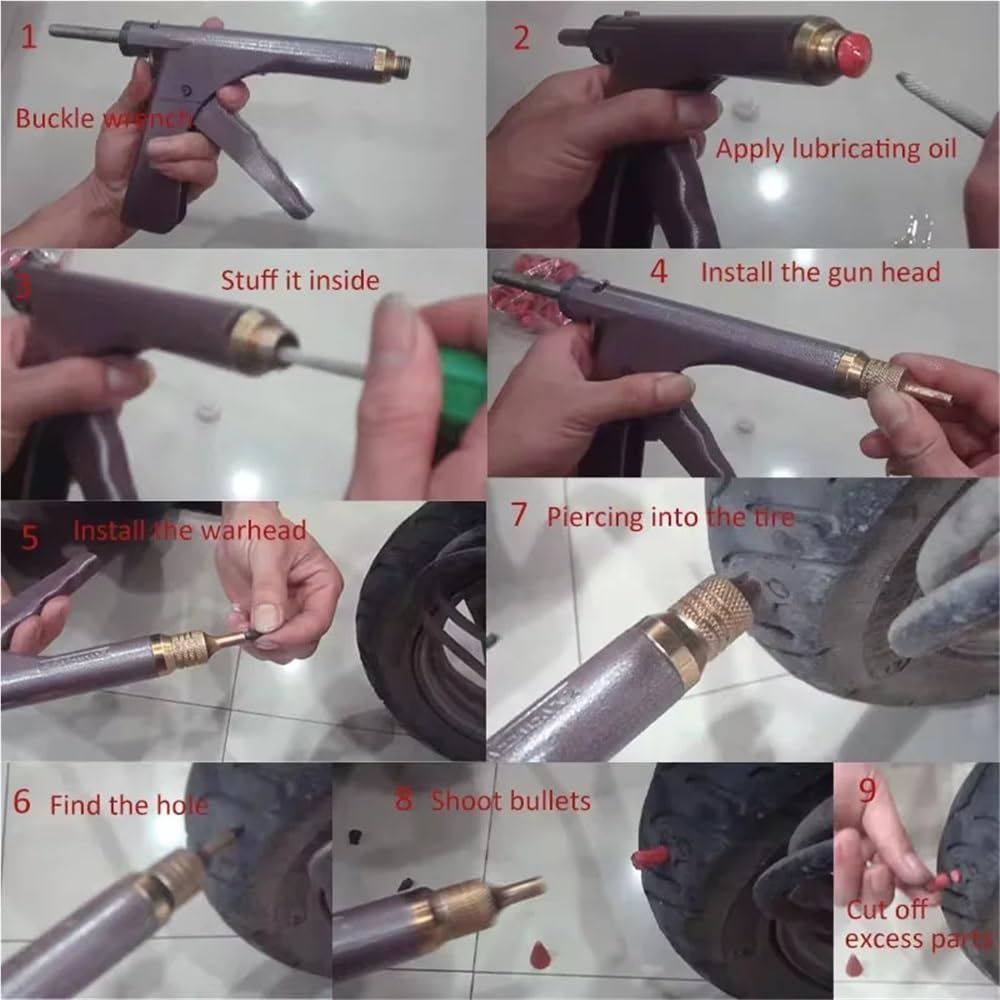 1 Buckle wrench

2 Apply lubricating oil

3 Stuff it inside

4 Install the gun head

5 Install the warhead

7 Piercing into the tire

6 Find the hole

8 Shoot bullets

9 Cut off excess parts