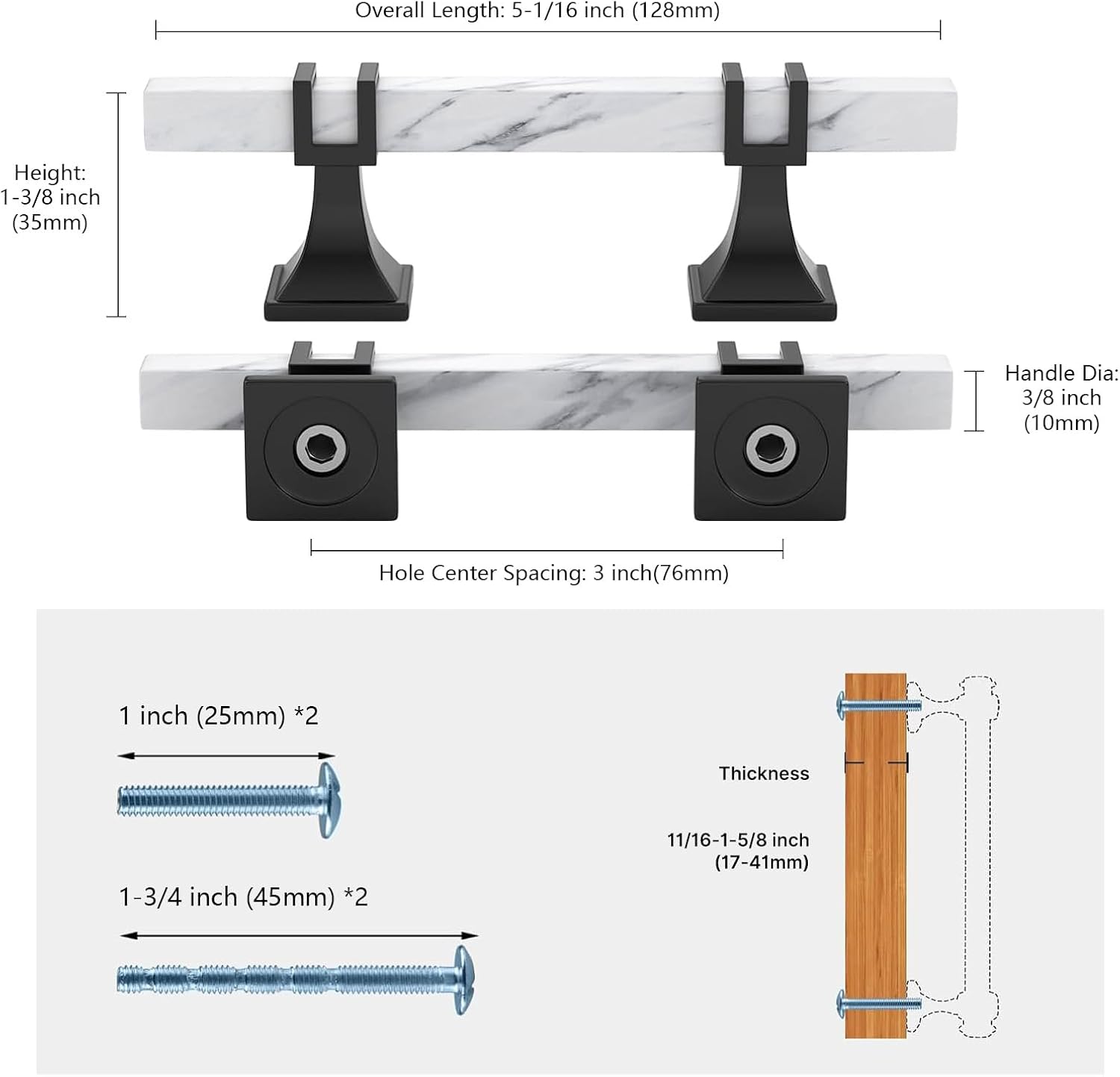 Overall Length: 5-1/16 inch (128mm)

Height:
1-3/8 inch
(35mm)

Handle Dia:
3/8 inch
(10mm)

Hole Center Spacing: 3 inch(76mm)

1 inch (25mm) *2

1-3/4 inch (45mm) *2

Thickness

11/16-1-5/8 inch
(17-41mm)