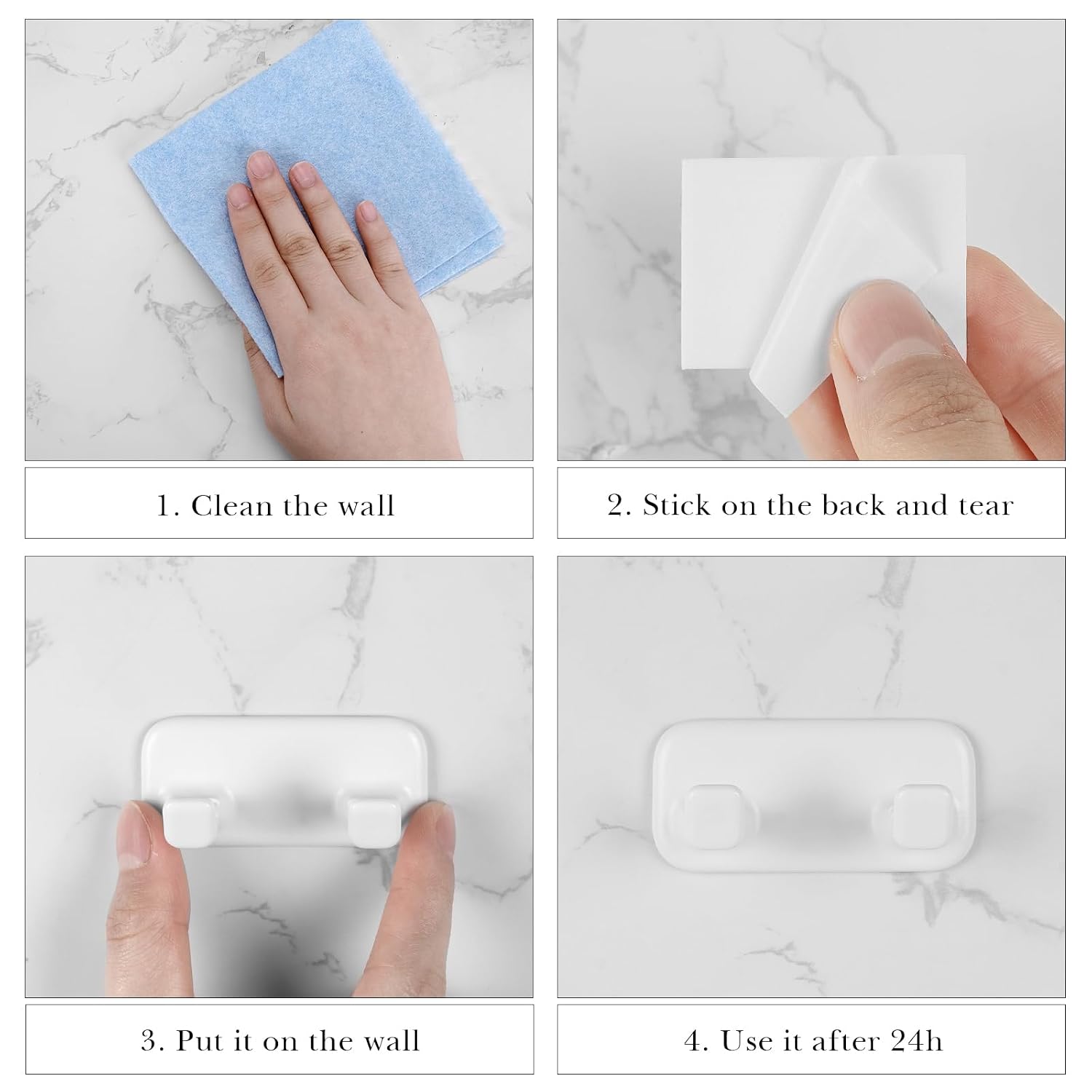 1. Clean the wall

2. Stick on the back and tear

3. Put it on the wall

4. Use it after 24h