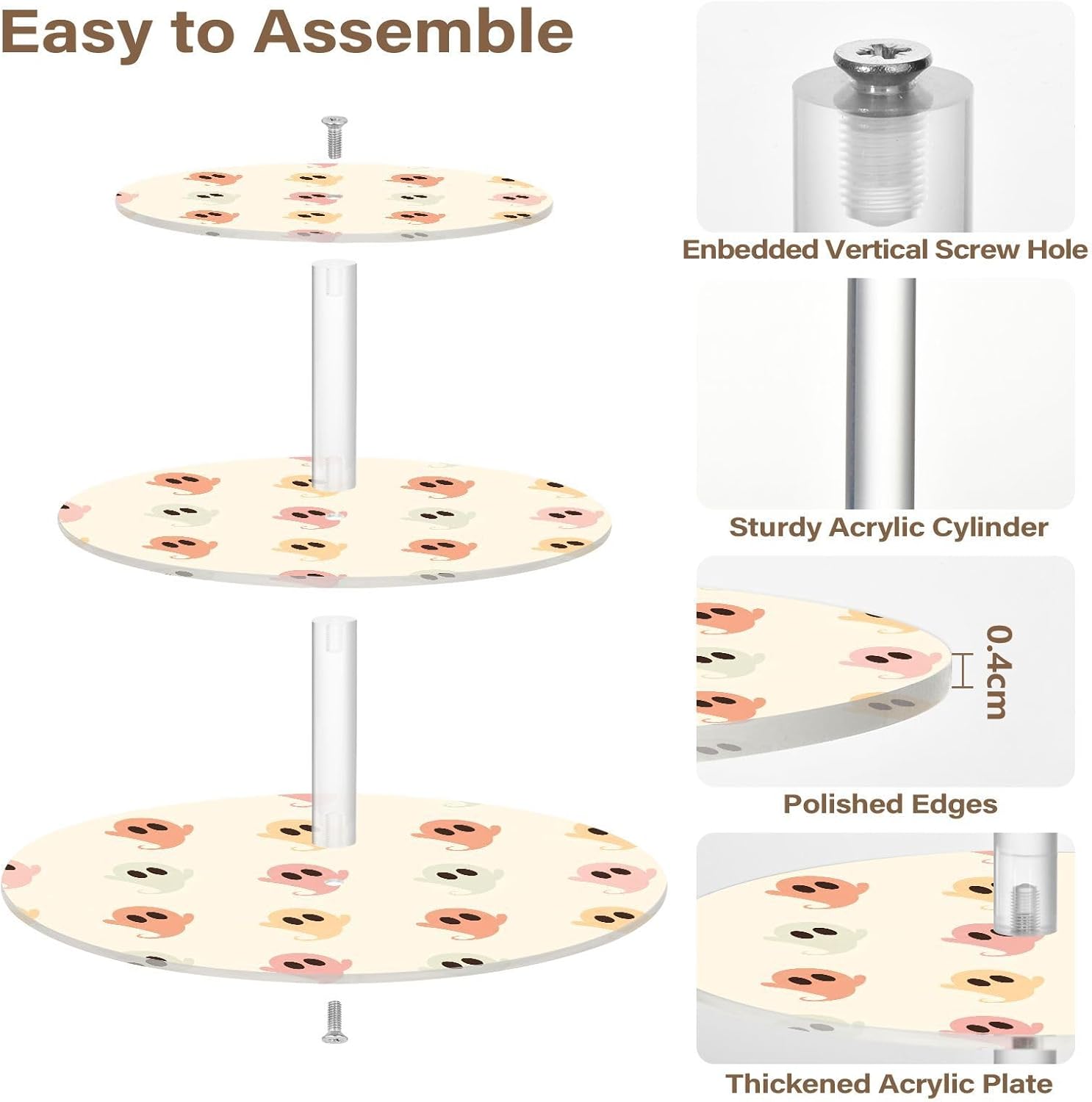 Easy to Assemble

Enbedded Vertical Screw Hole

Sturdy Acrylic Cylinder

0.4cm

Polished Edges

Thickened Acrylic Plate