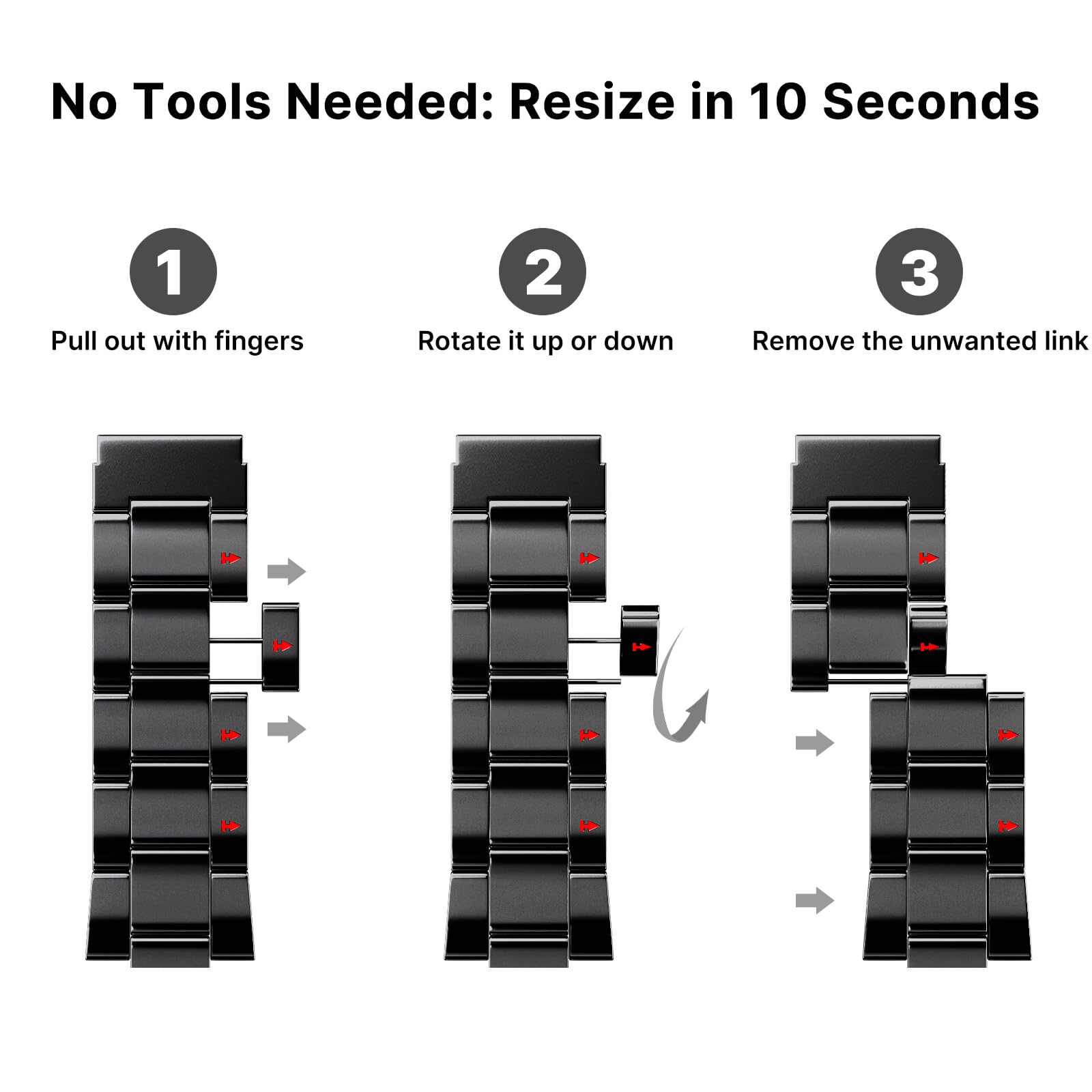 No Tools Needed: Resize in 10 Seconds

1
Pull out with fingers

2
Rotate it up or down

3
Remove the unwanted link