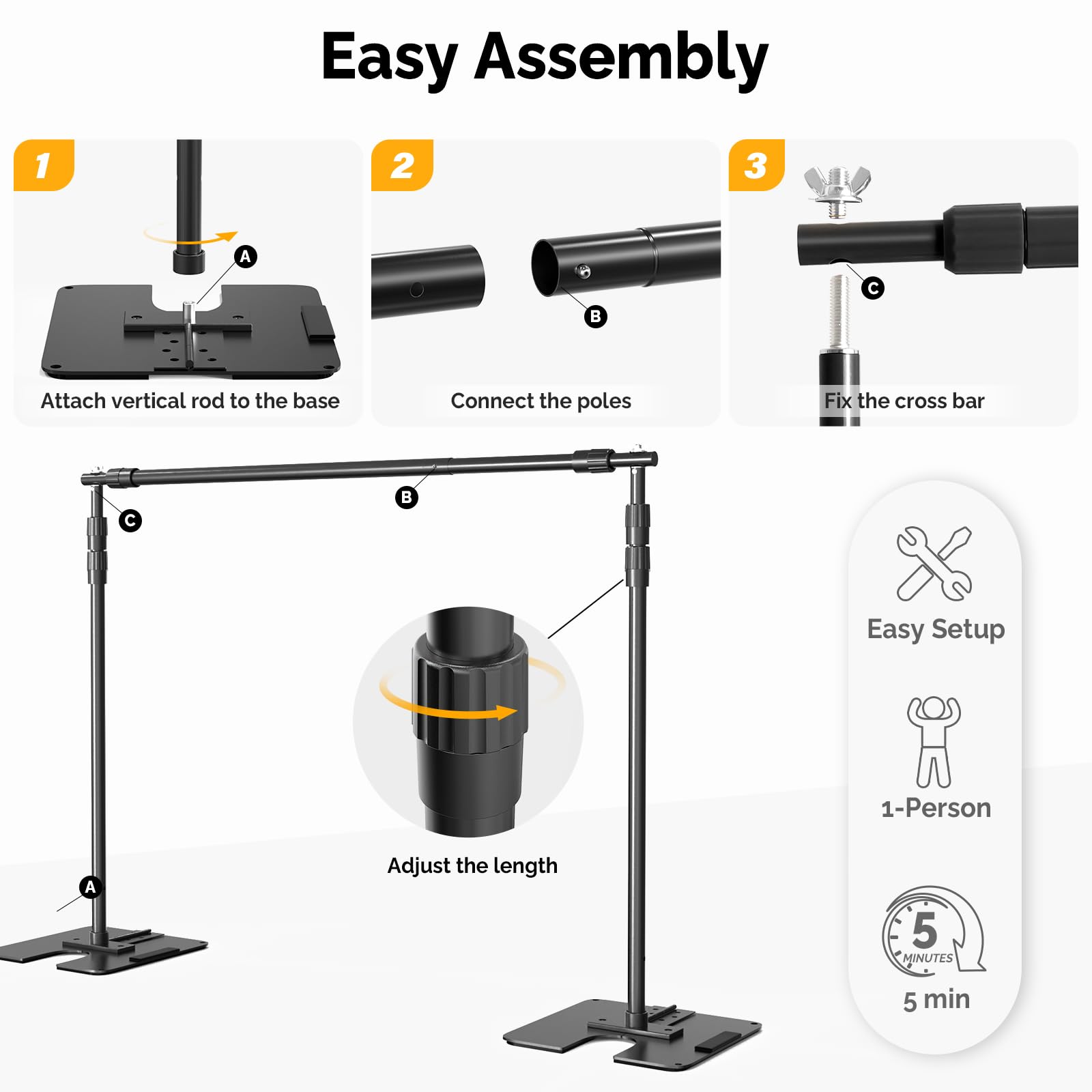 Easy Assembly

1

A

Attach vertical rod to the base

2

B

Connect the poles

3

C

Fix the cross bar

B

C

A

Adjust the length

Easy Setup

1-Person

5
MINUTES

5 min